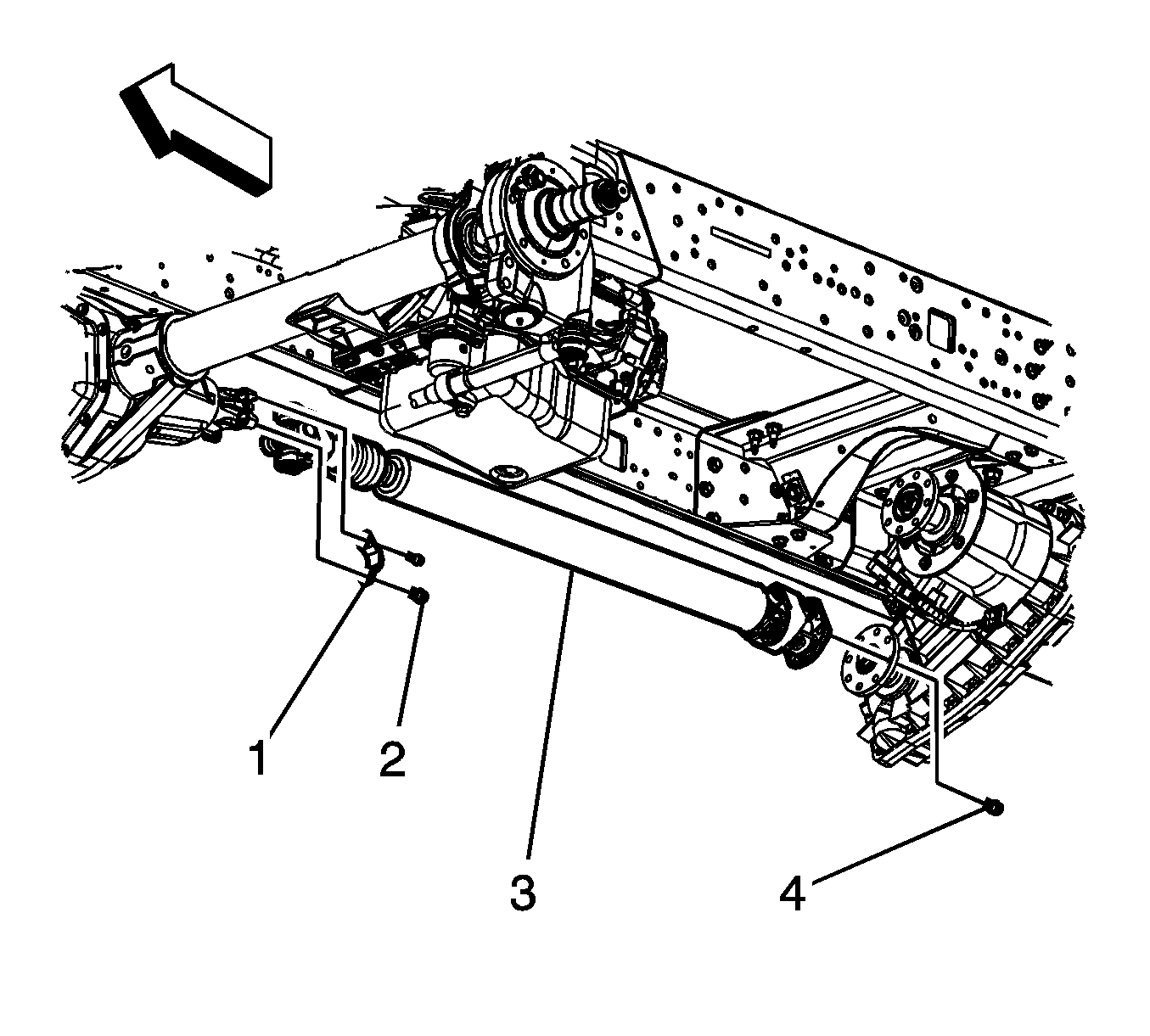 1
2
3
4