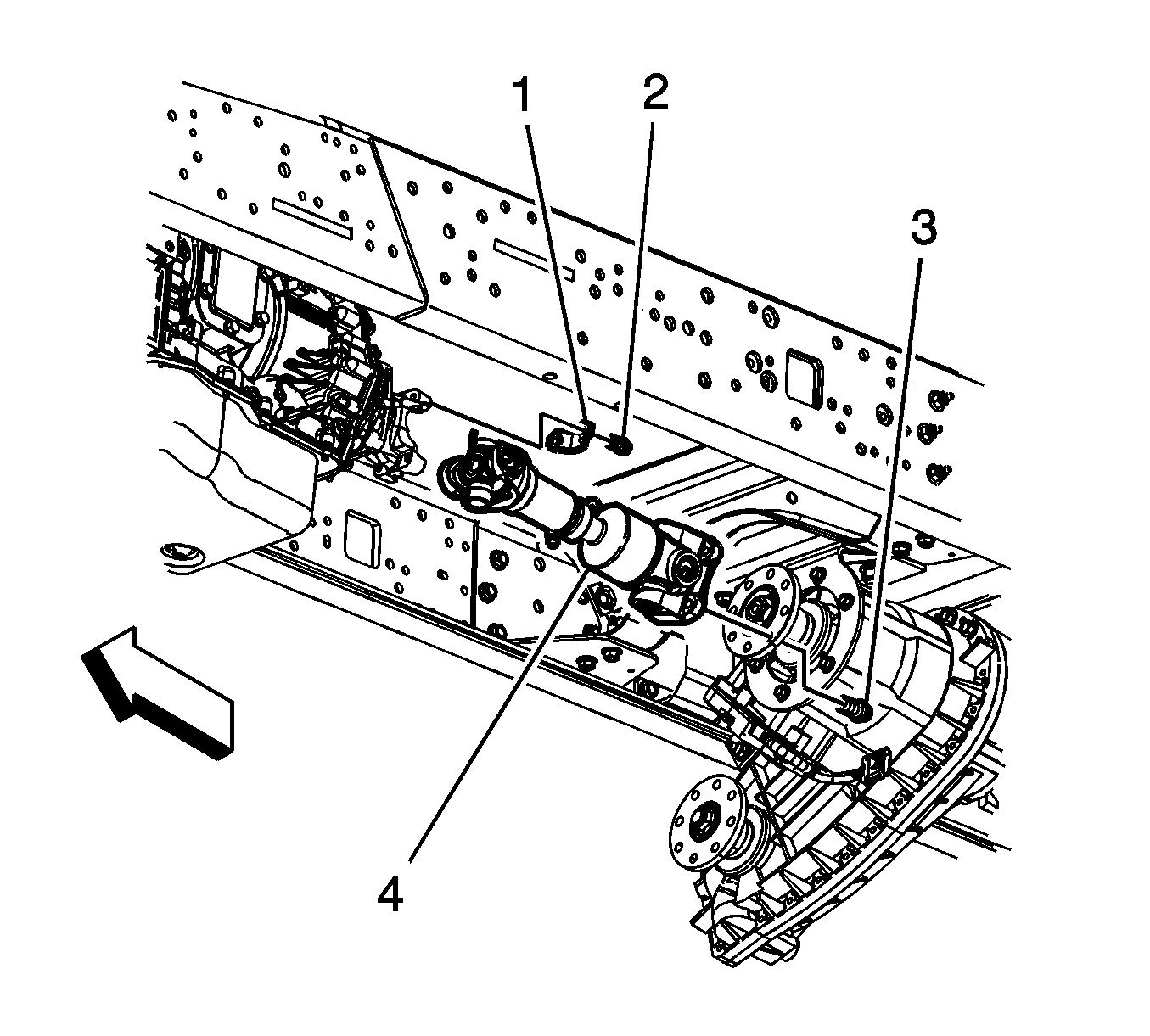 1
2
3
4