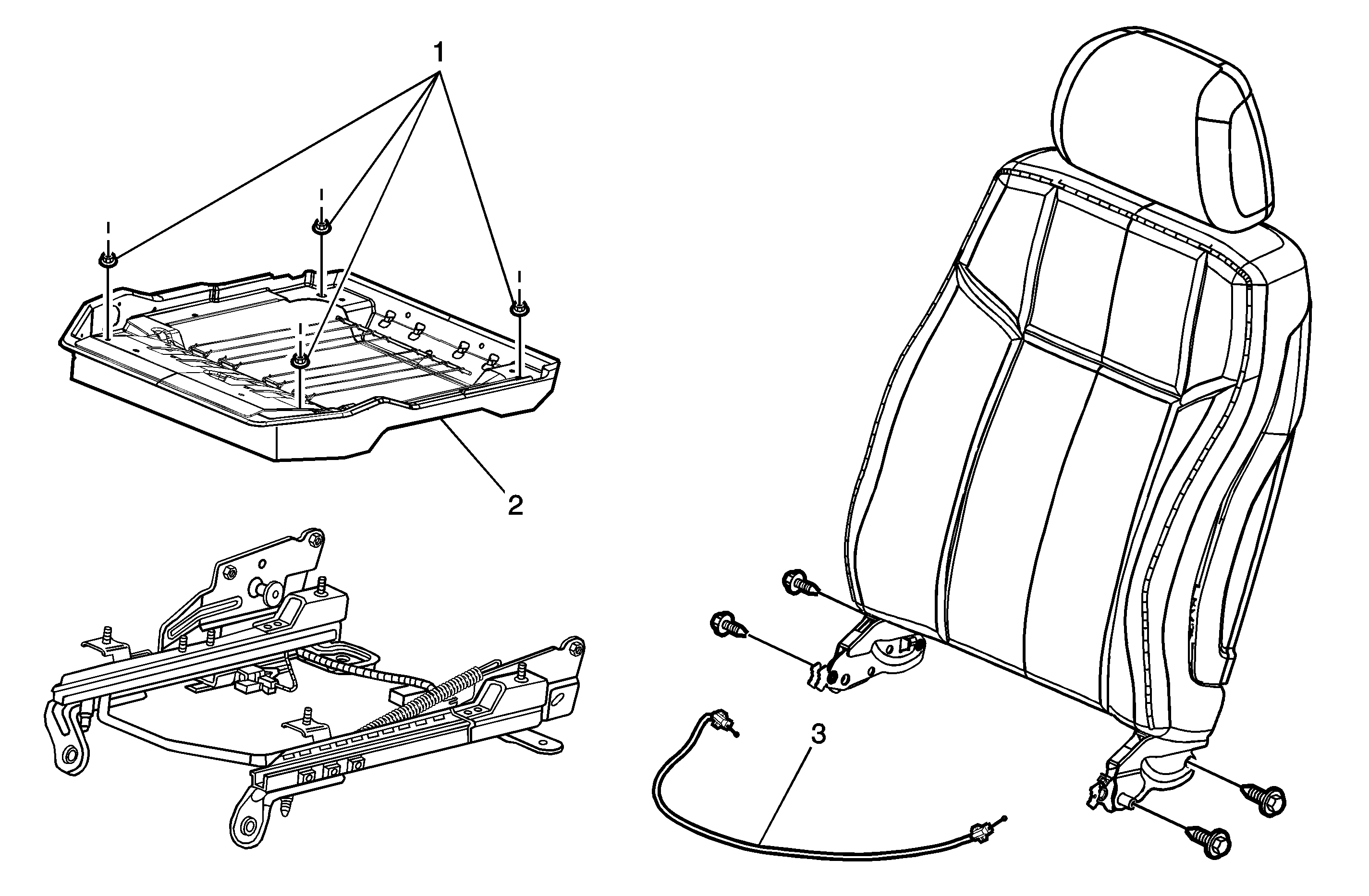 1
2
3