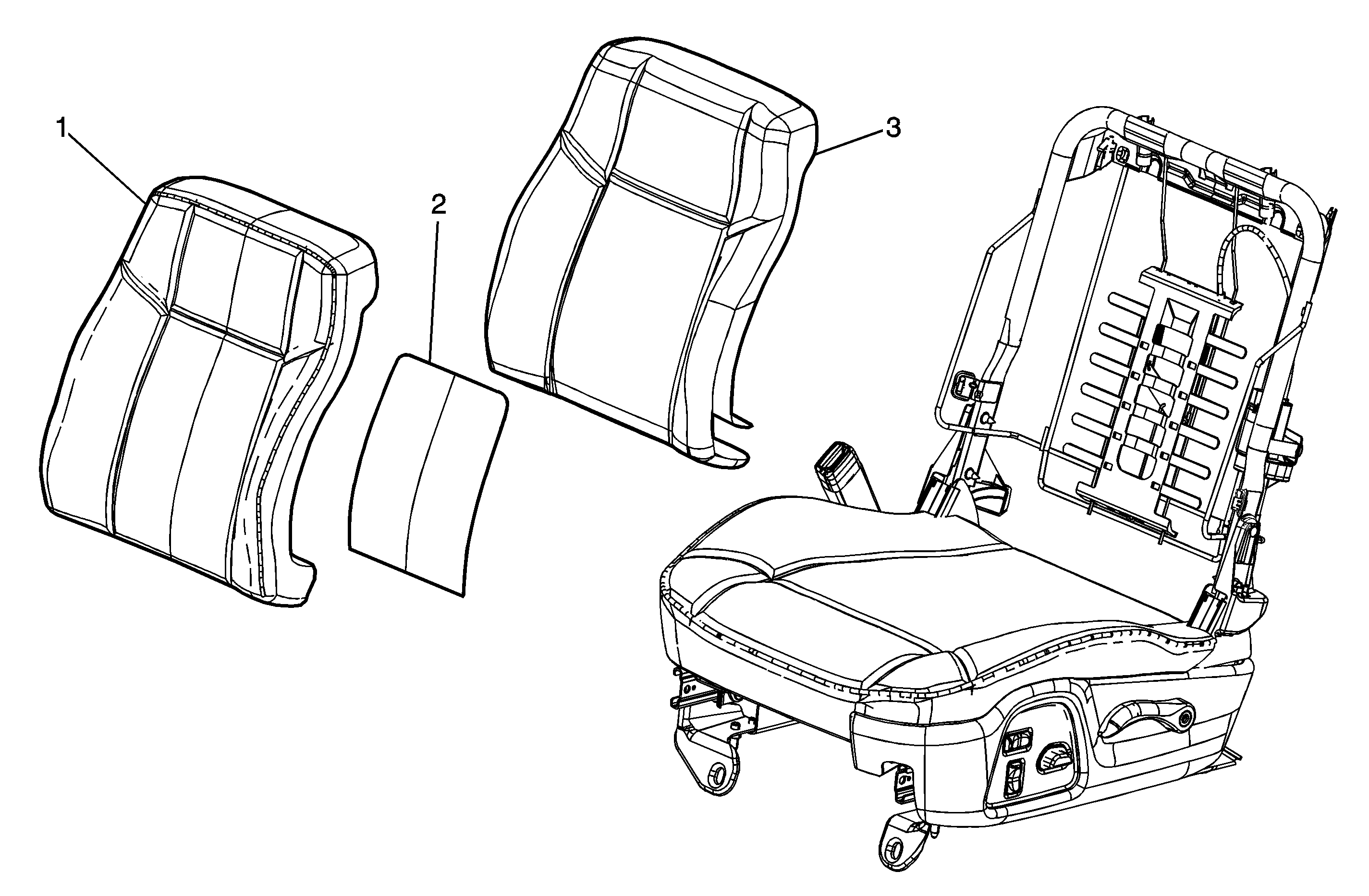 1
2
3