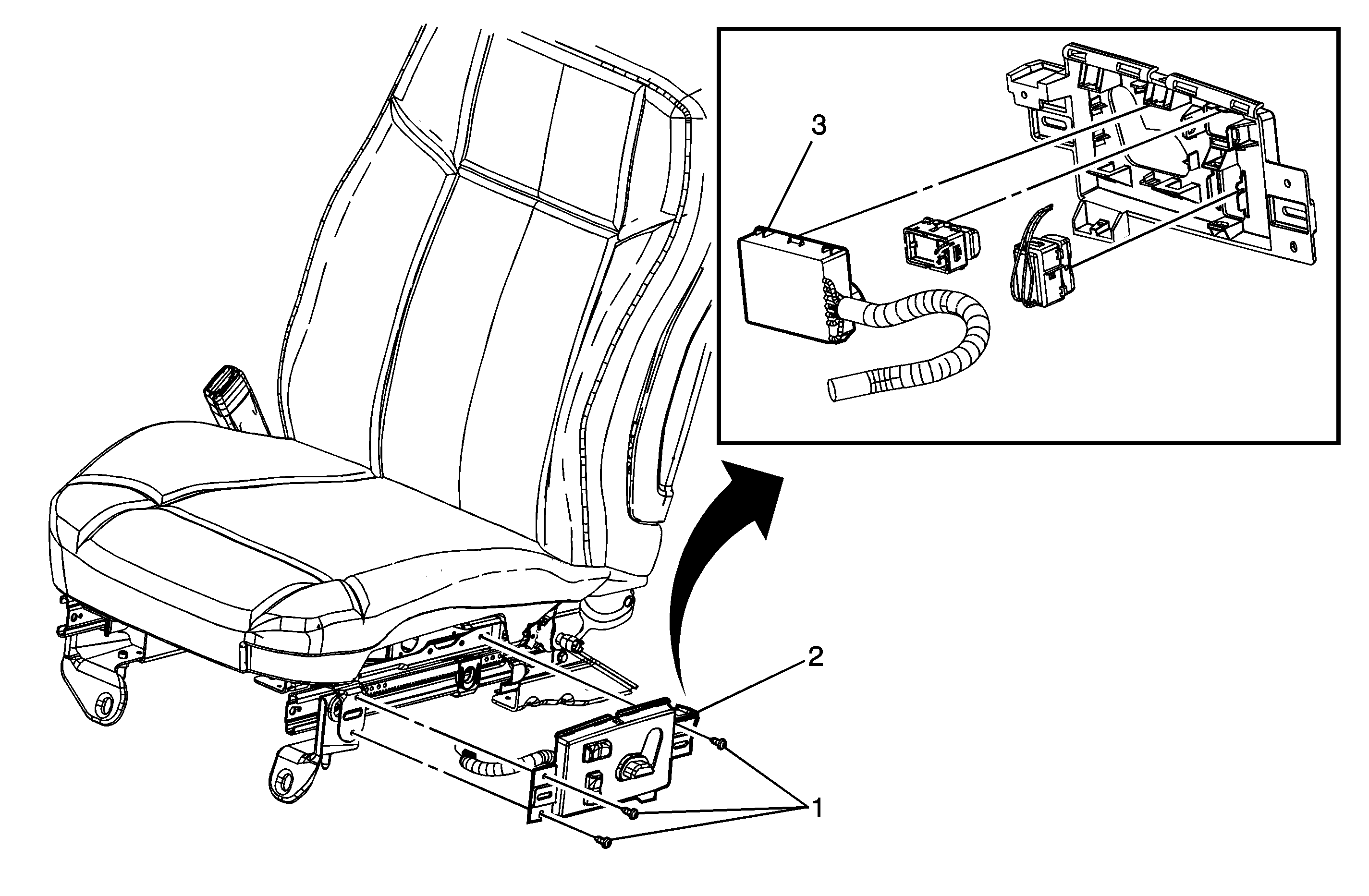 3
2
1