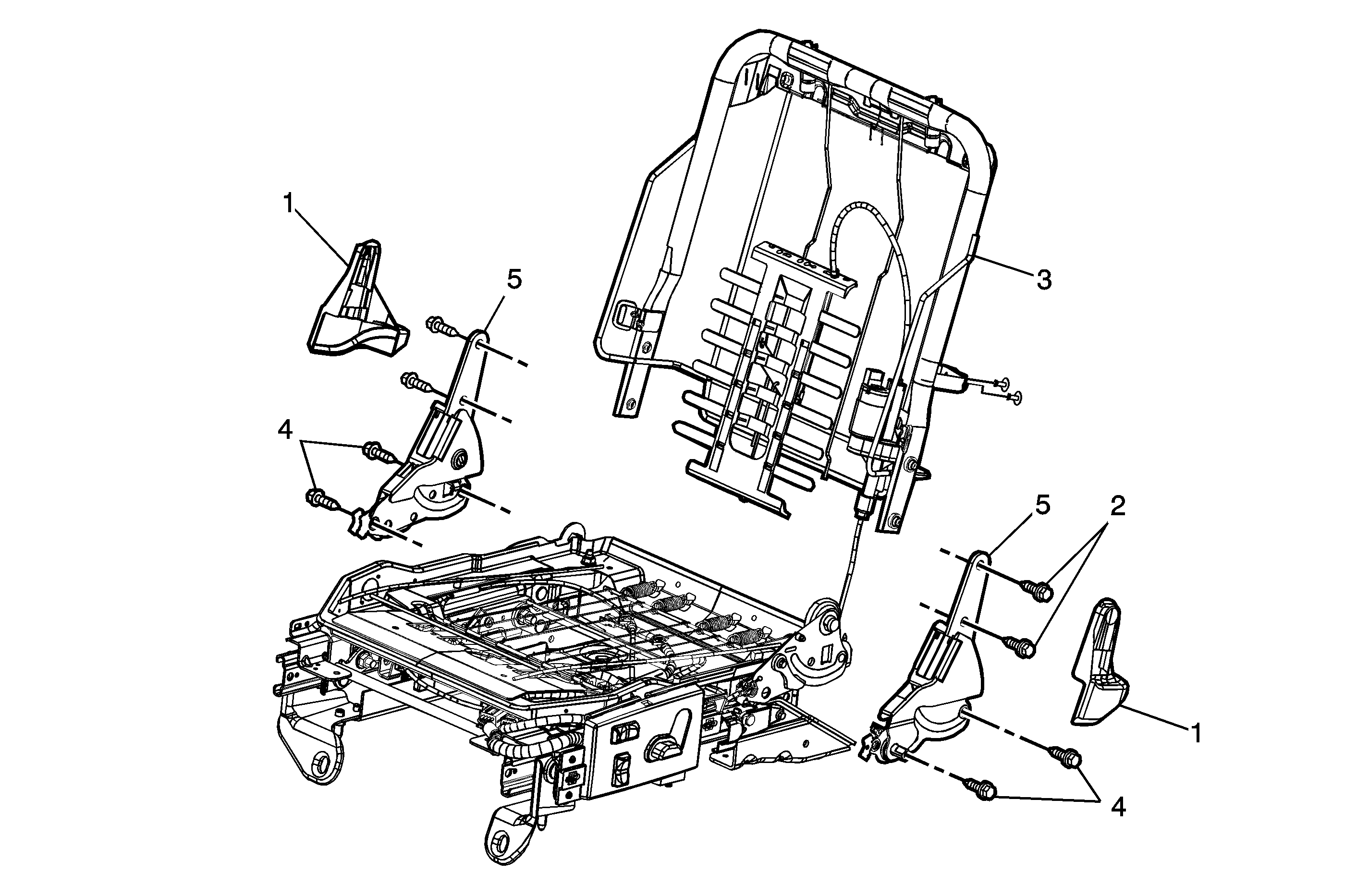 1
5
3
4
5
2
1
4