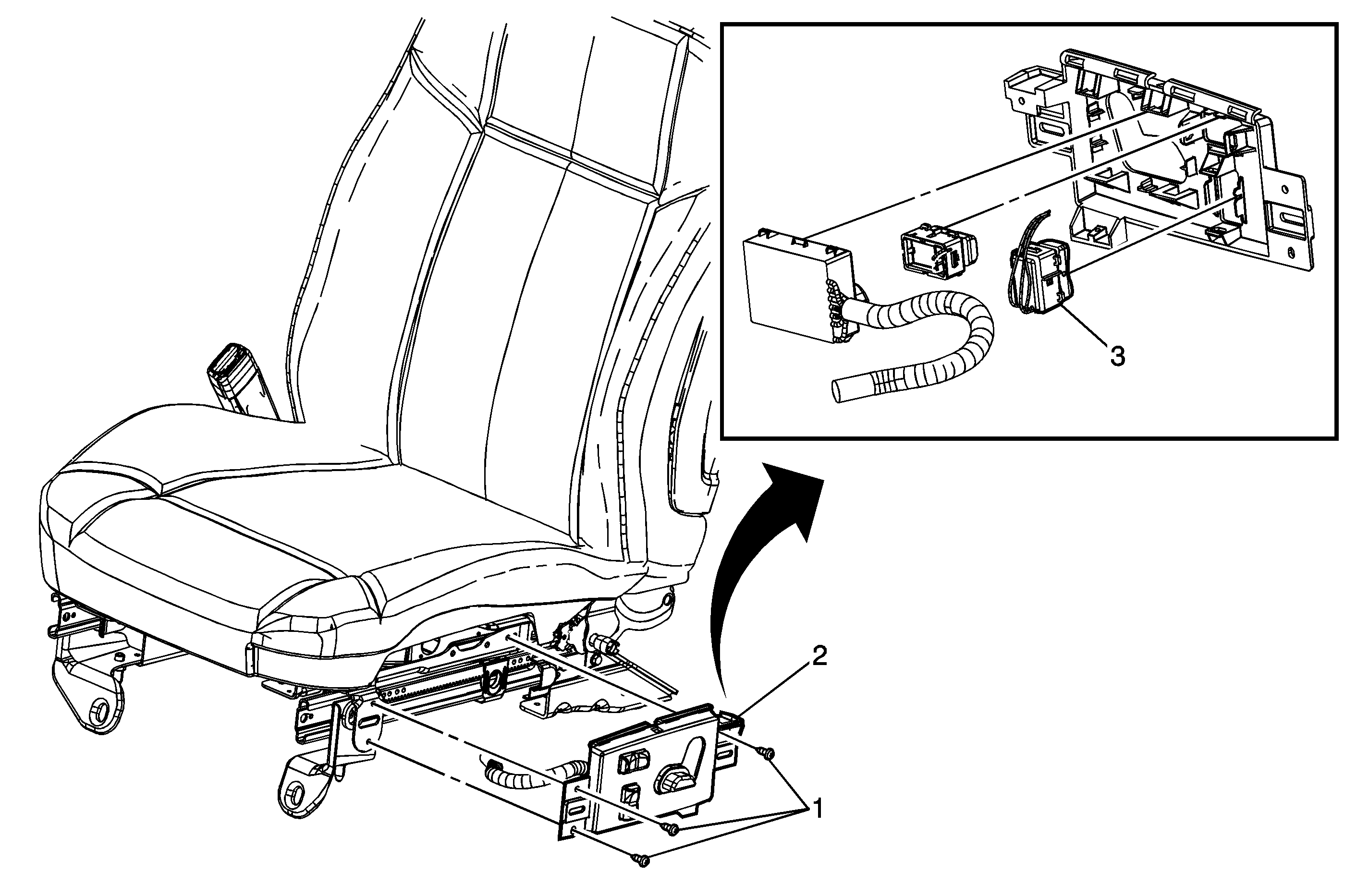 3

2

1