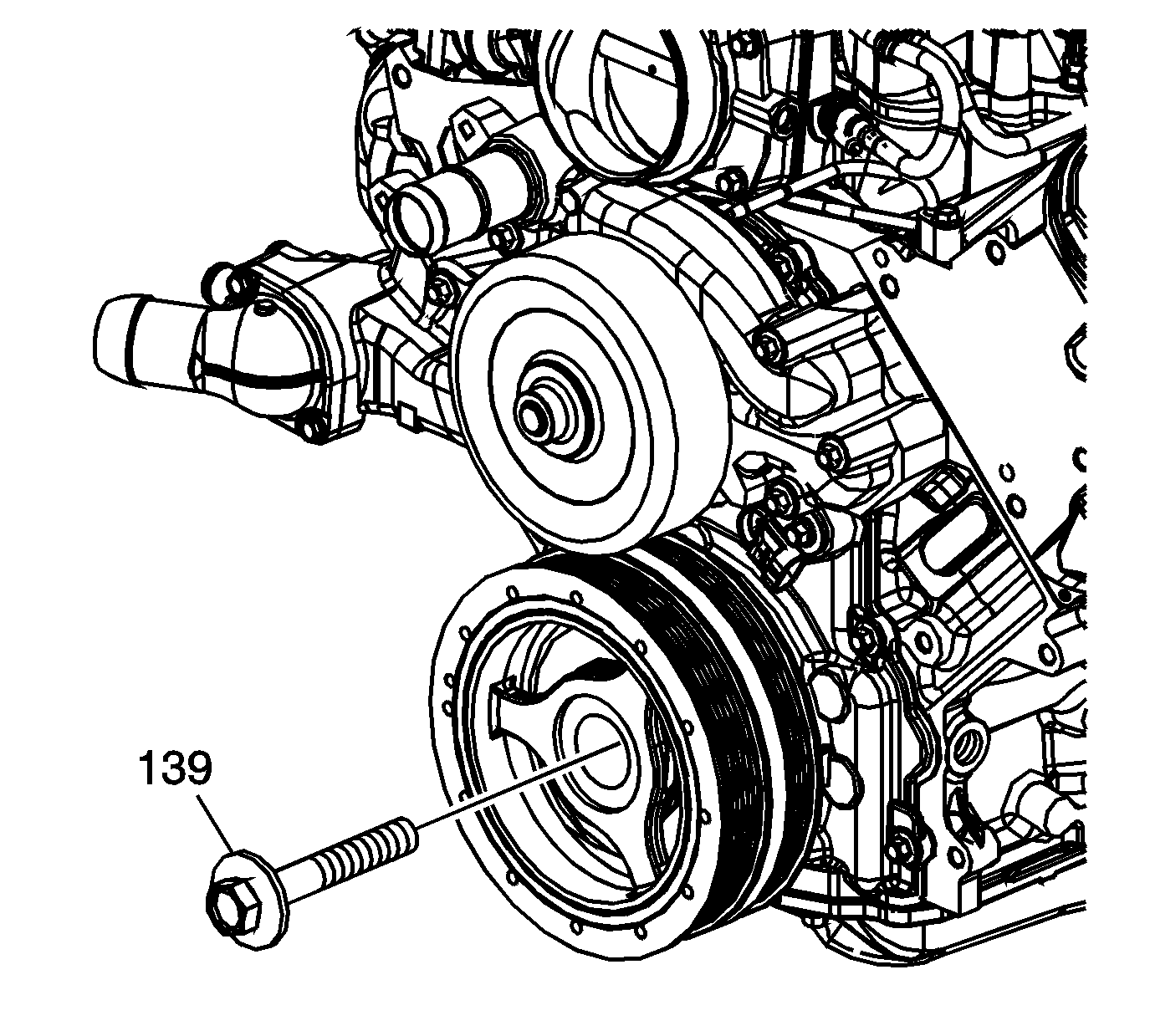 139