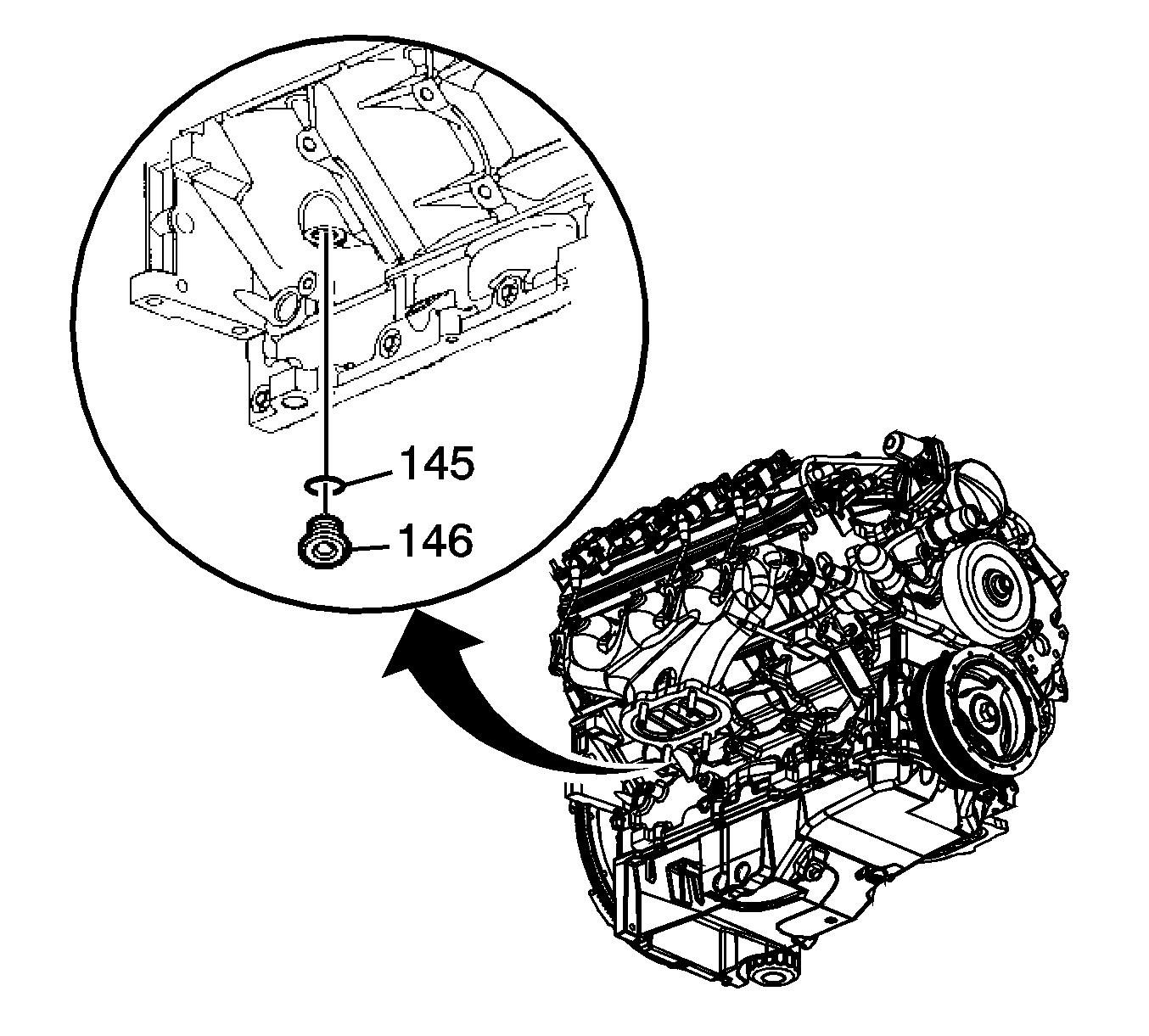 145
146