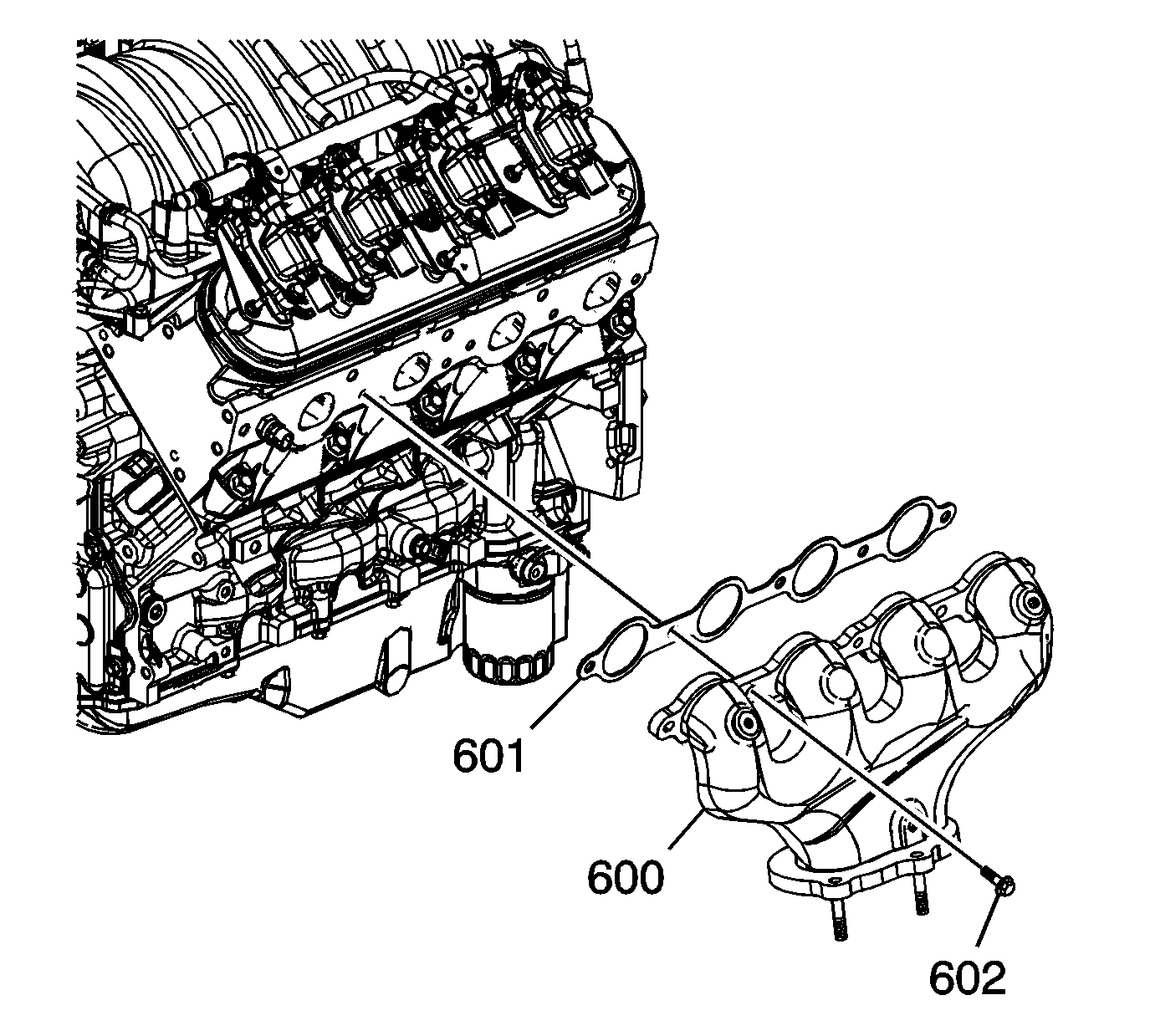 601
600
602