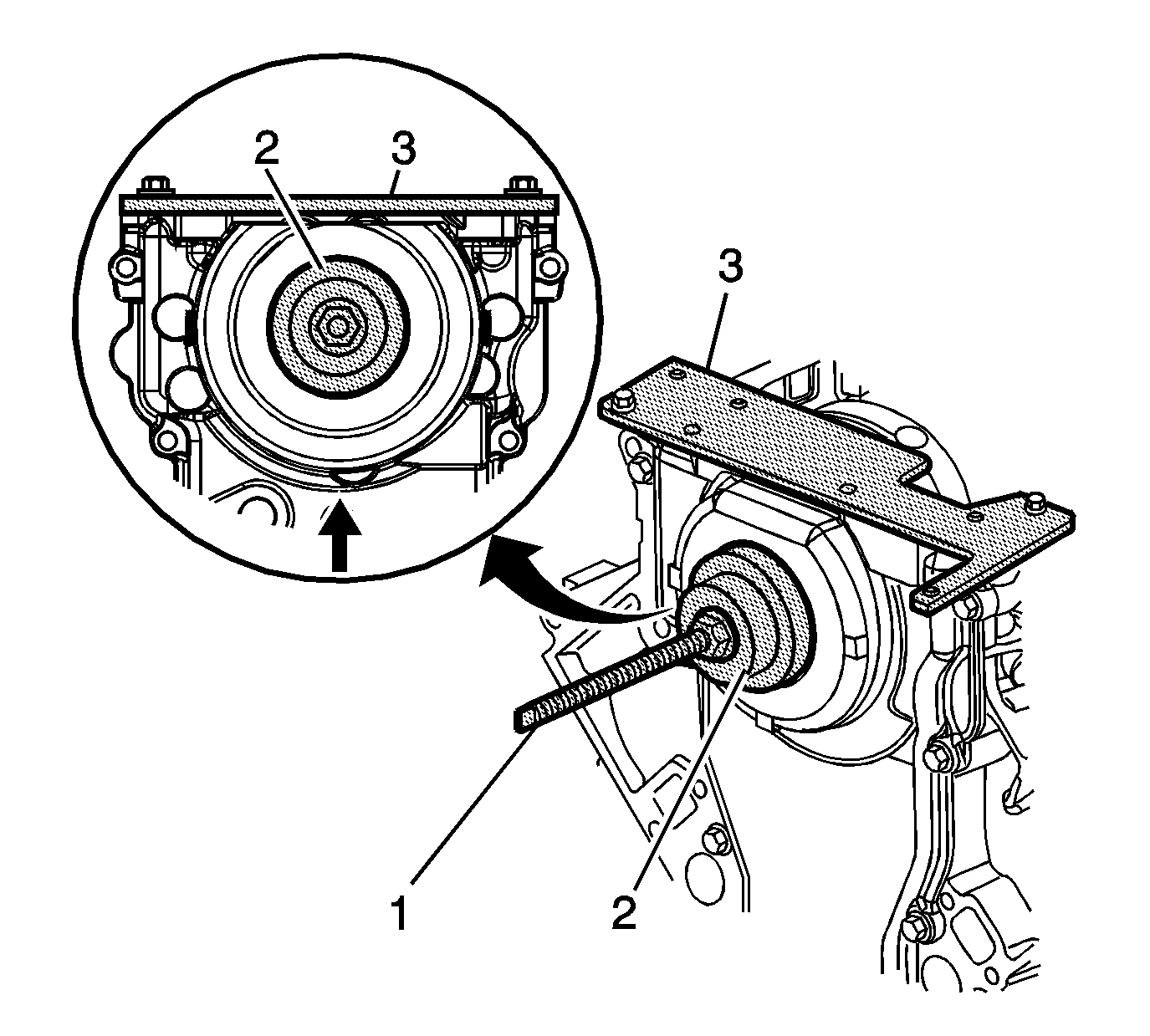 2
3
3
1
2