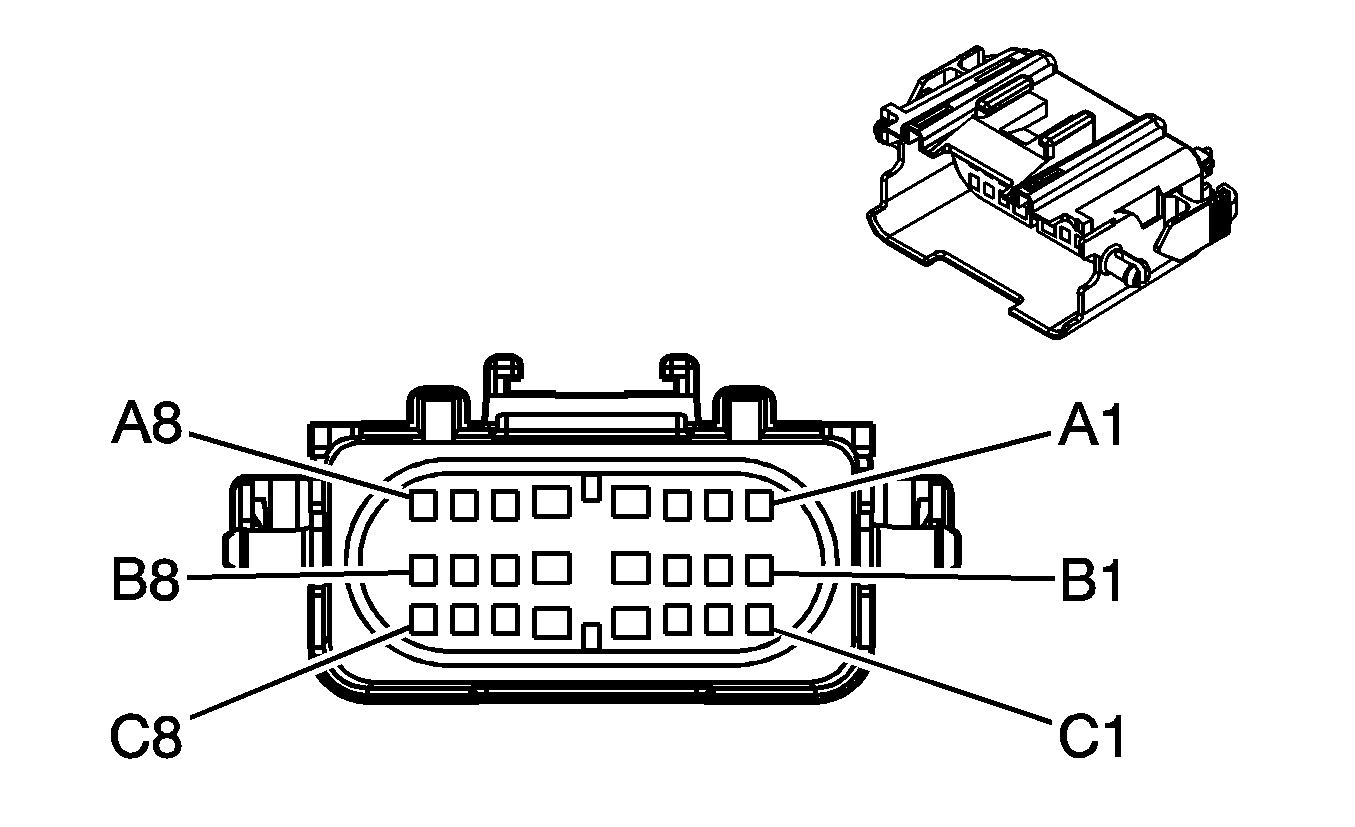 A8
A1
B8
B1
C8
C1