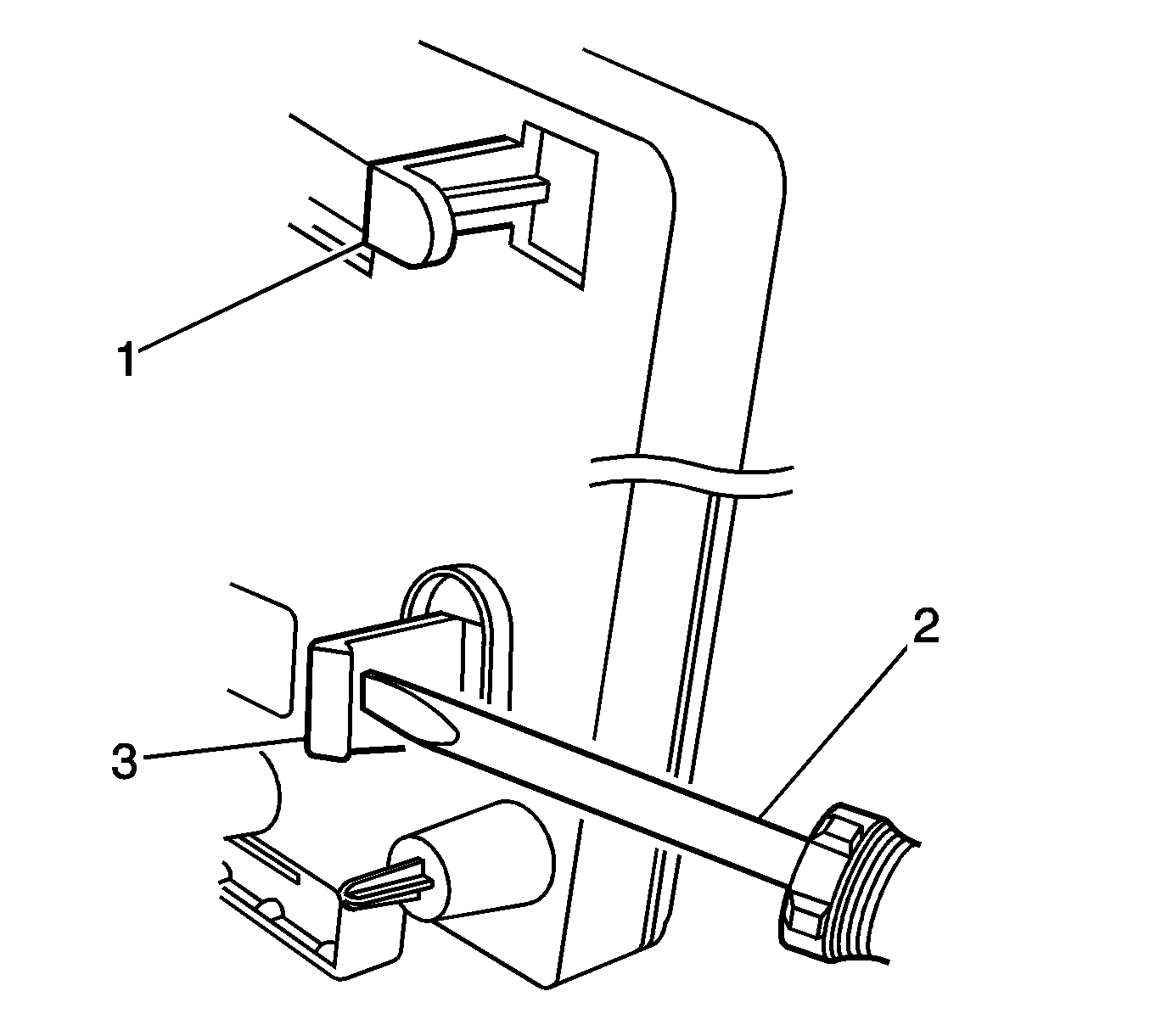 1
2
3