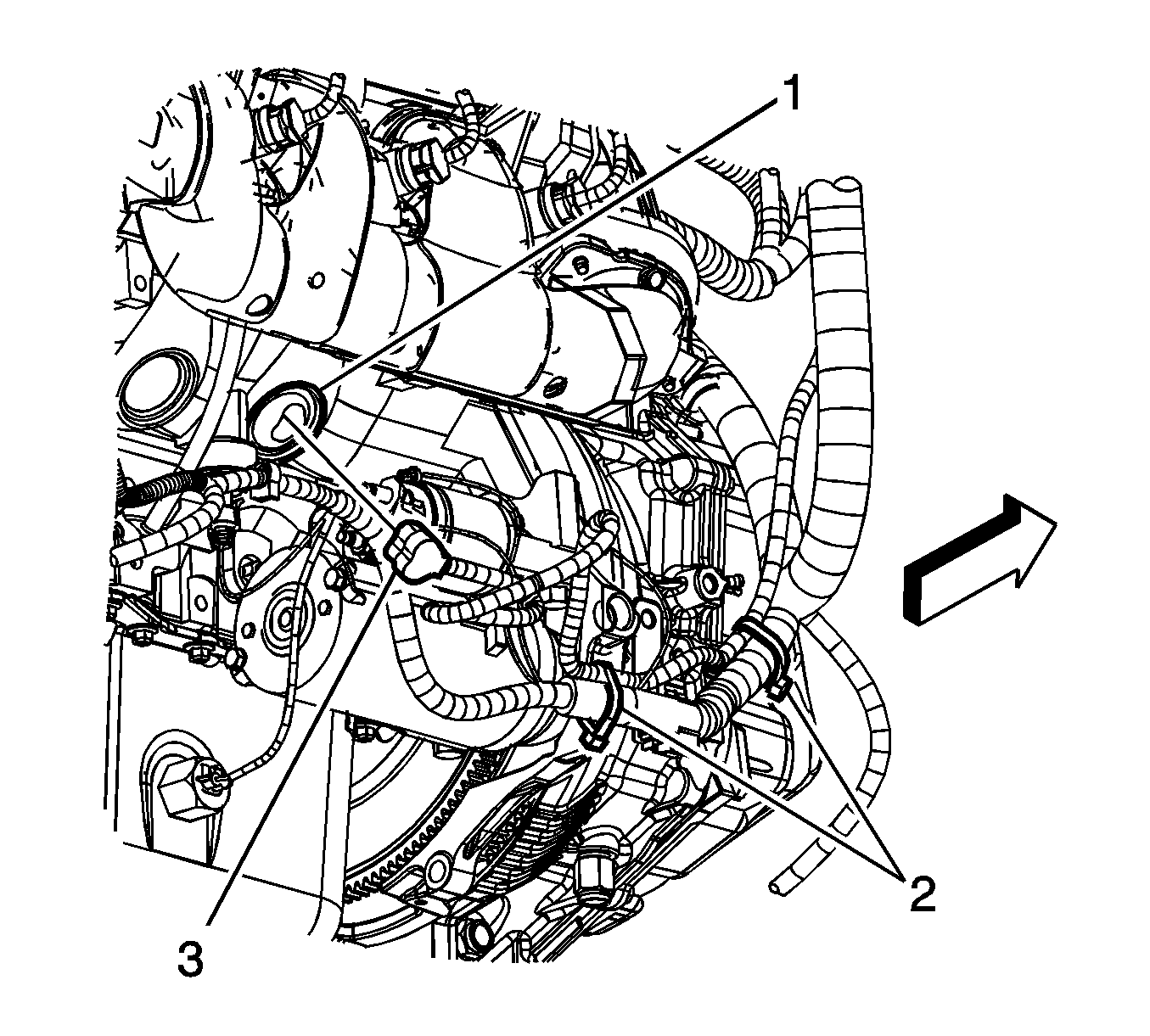 1
2
3