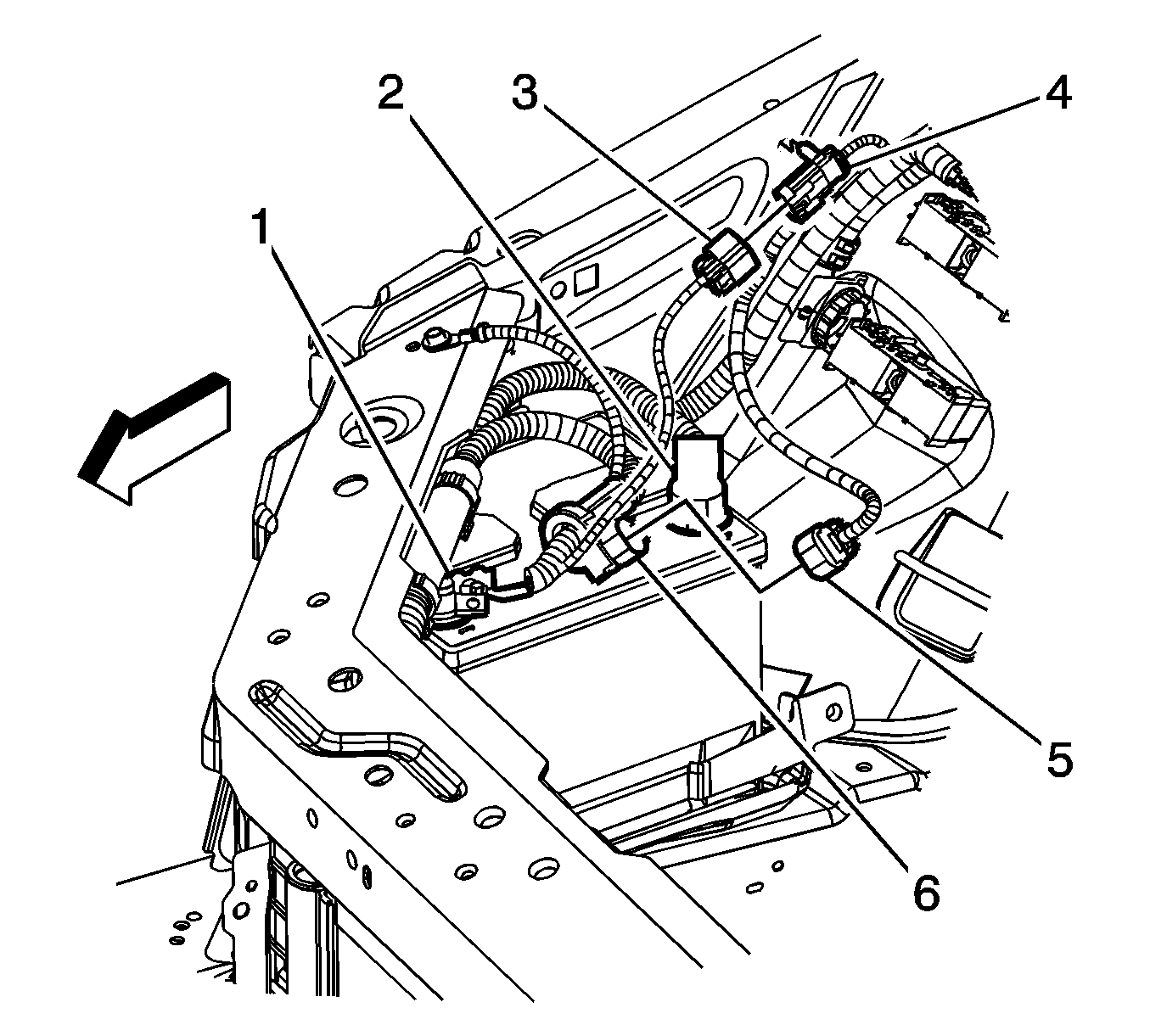 1
2
3
4
5
6