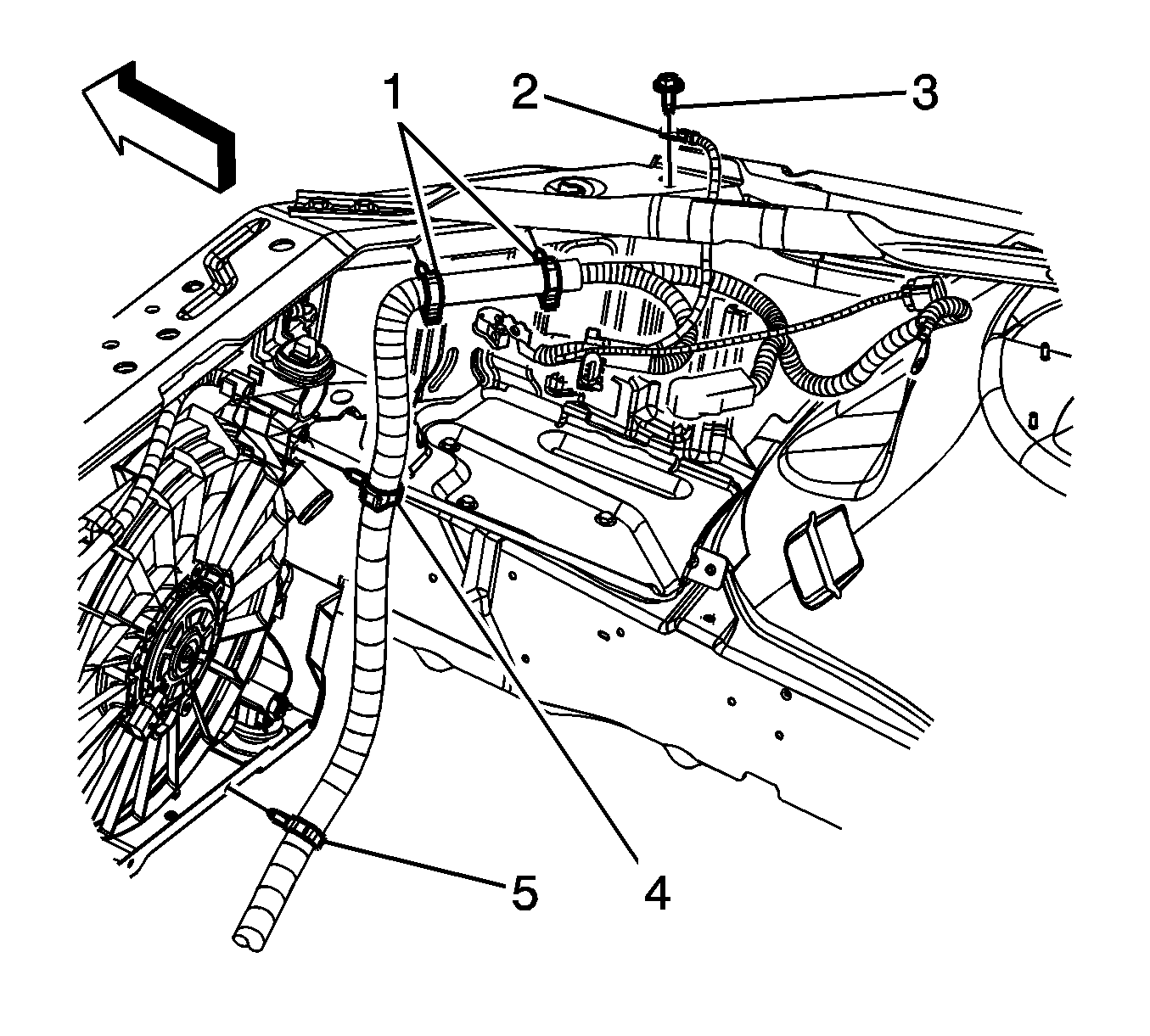 1
2
3
5
4