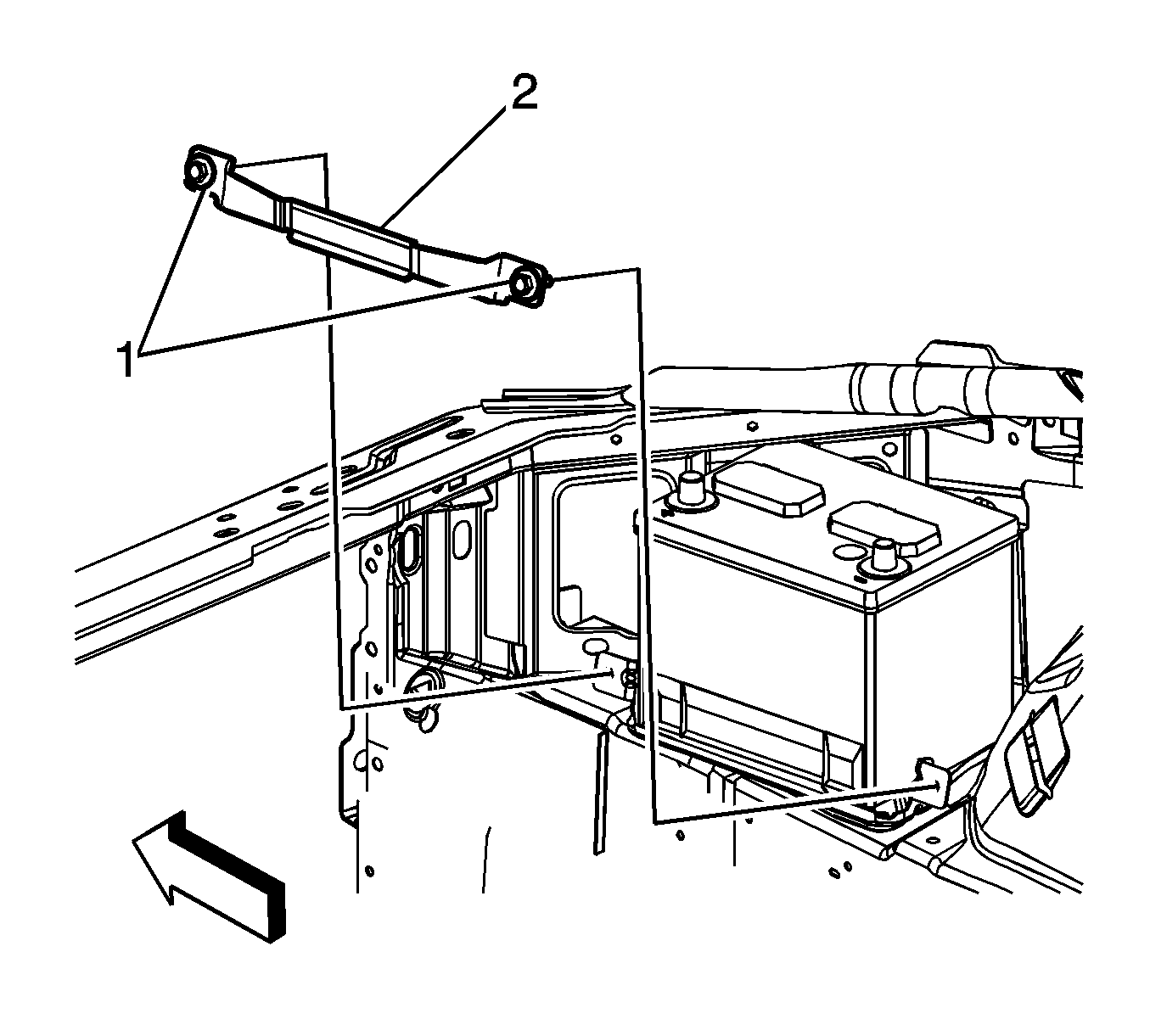 2

1