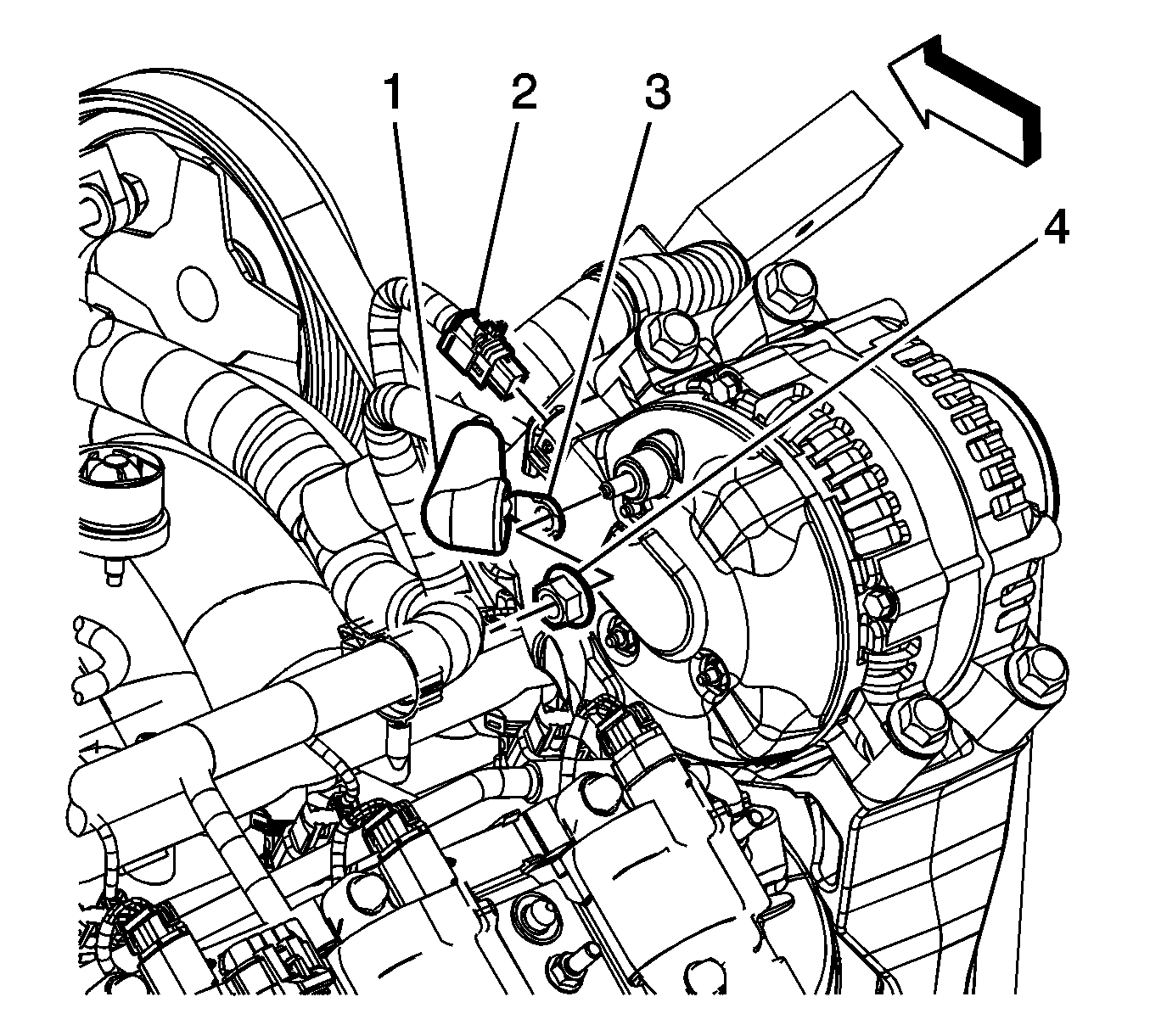 1
2
3
4