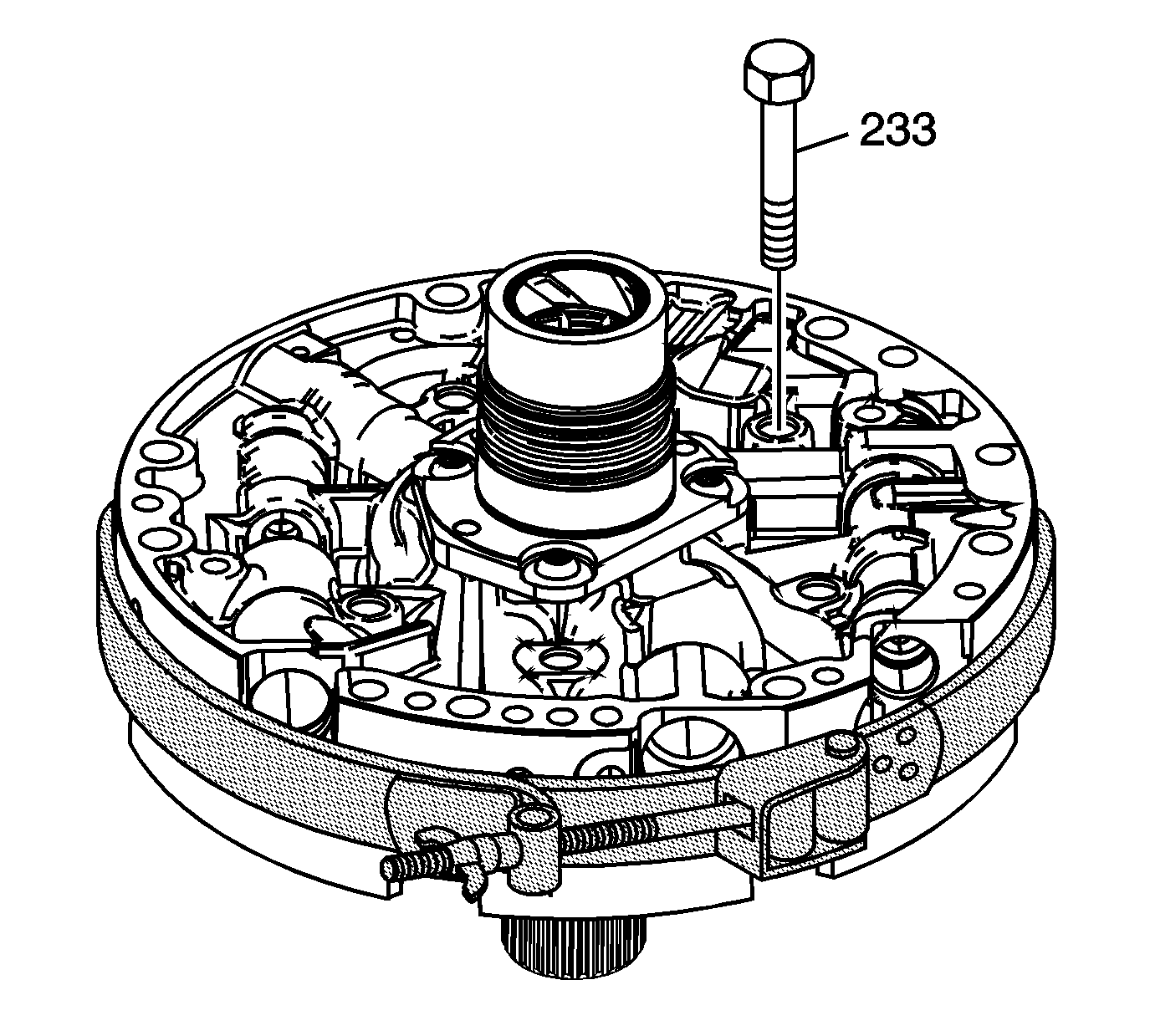 233