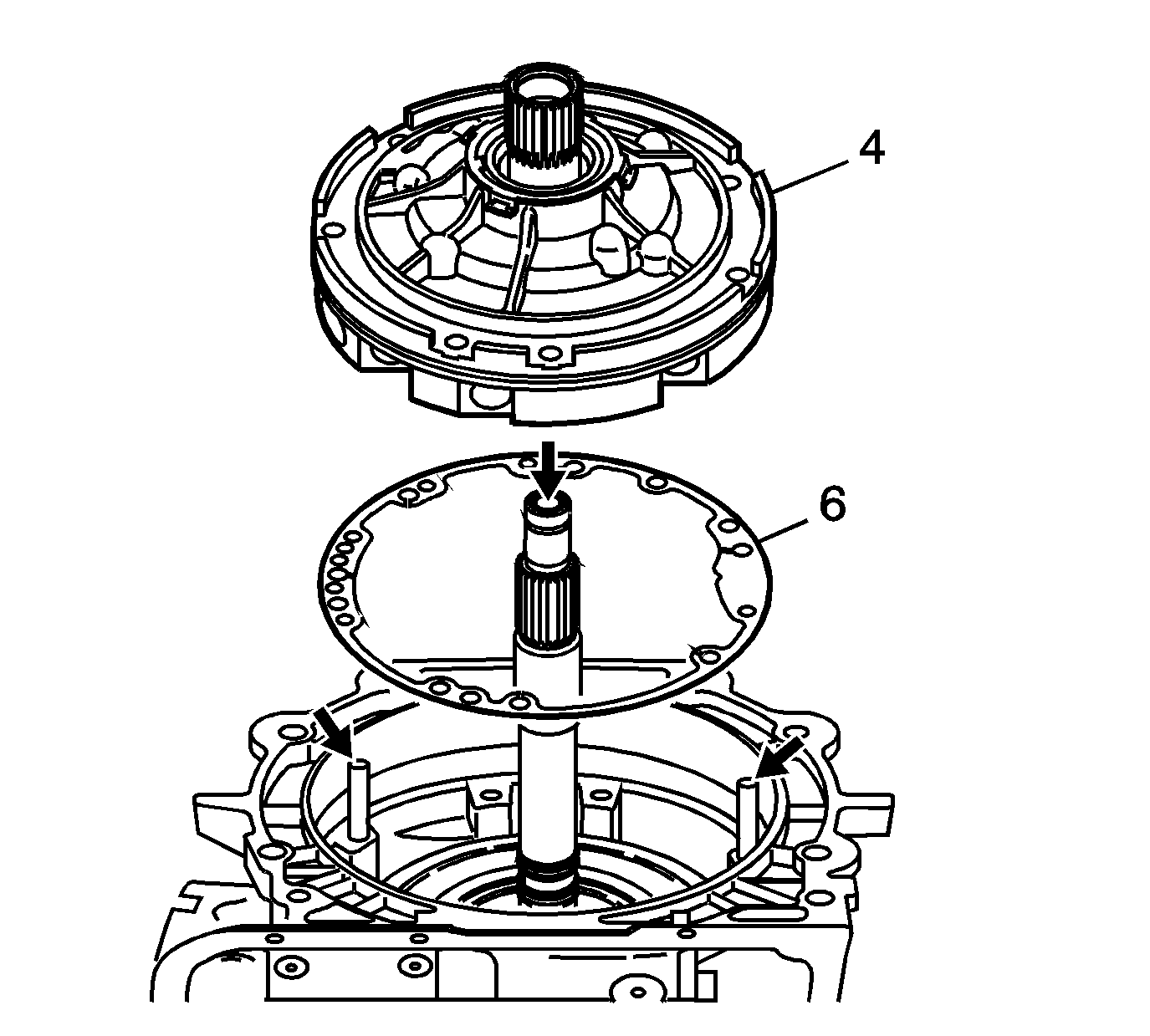 4

6