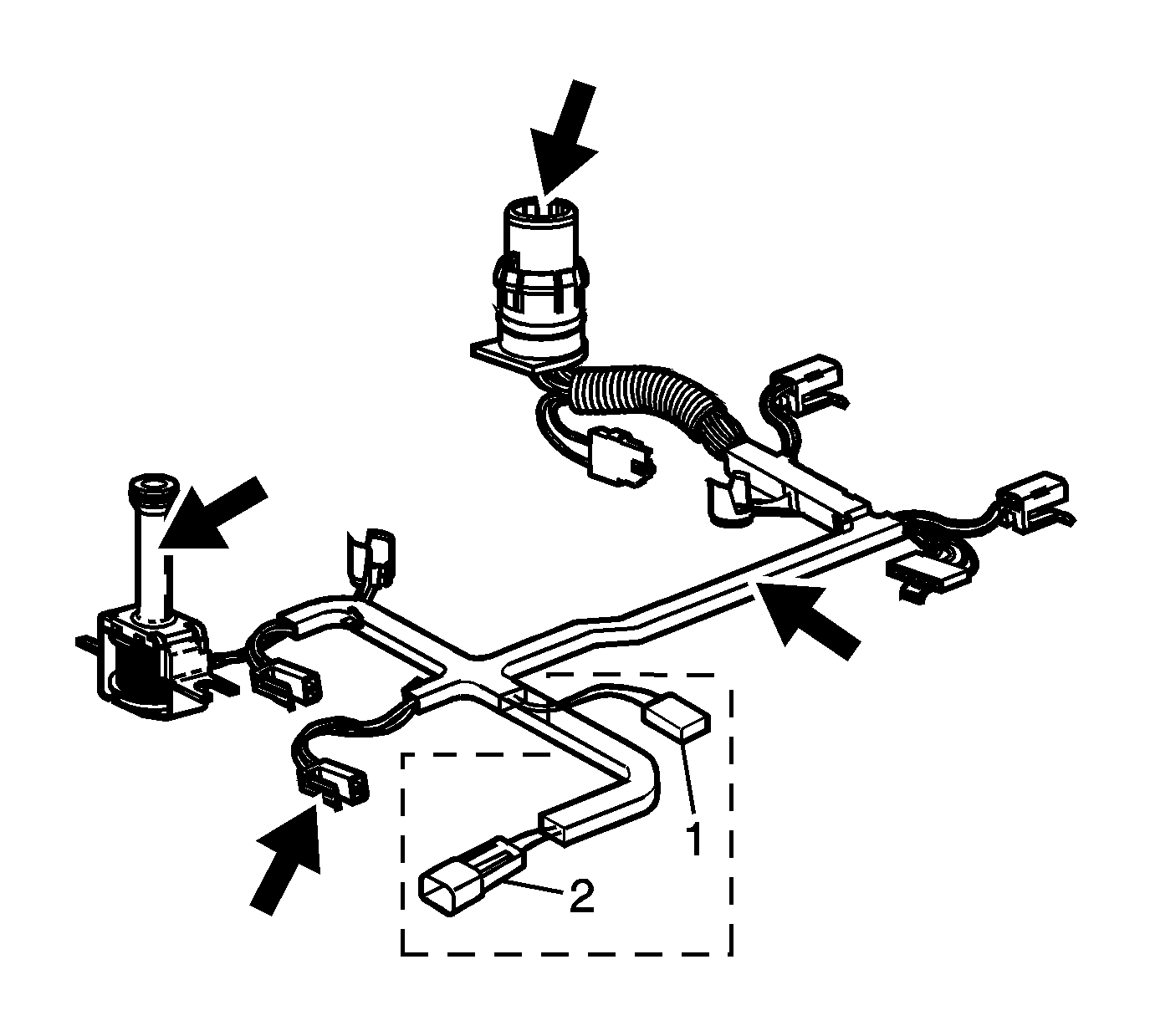 1
2