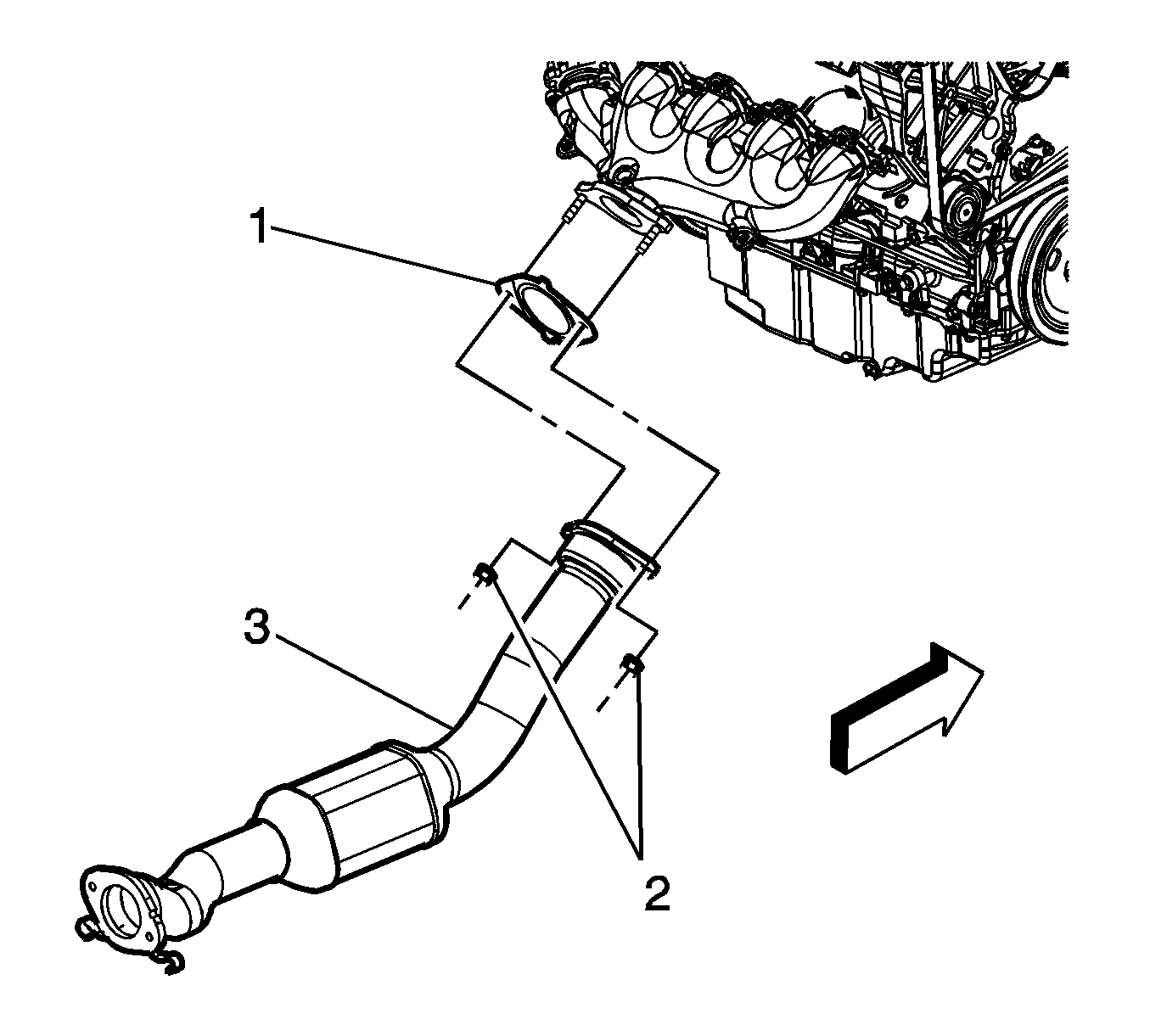 1
3
2