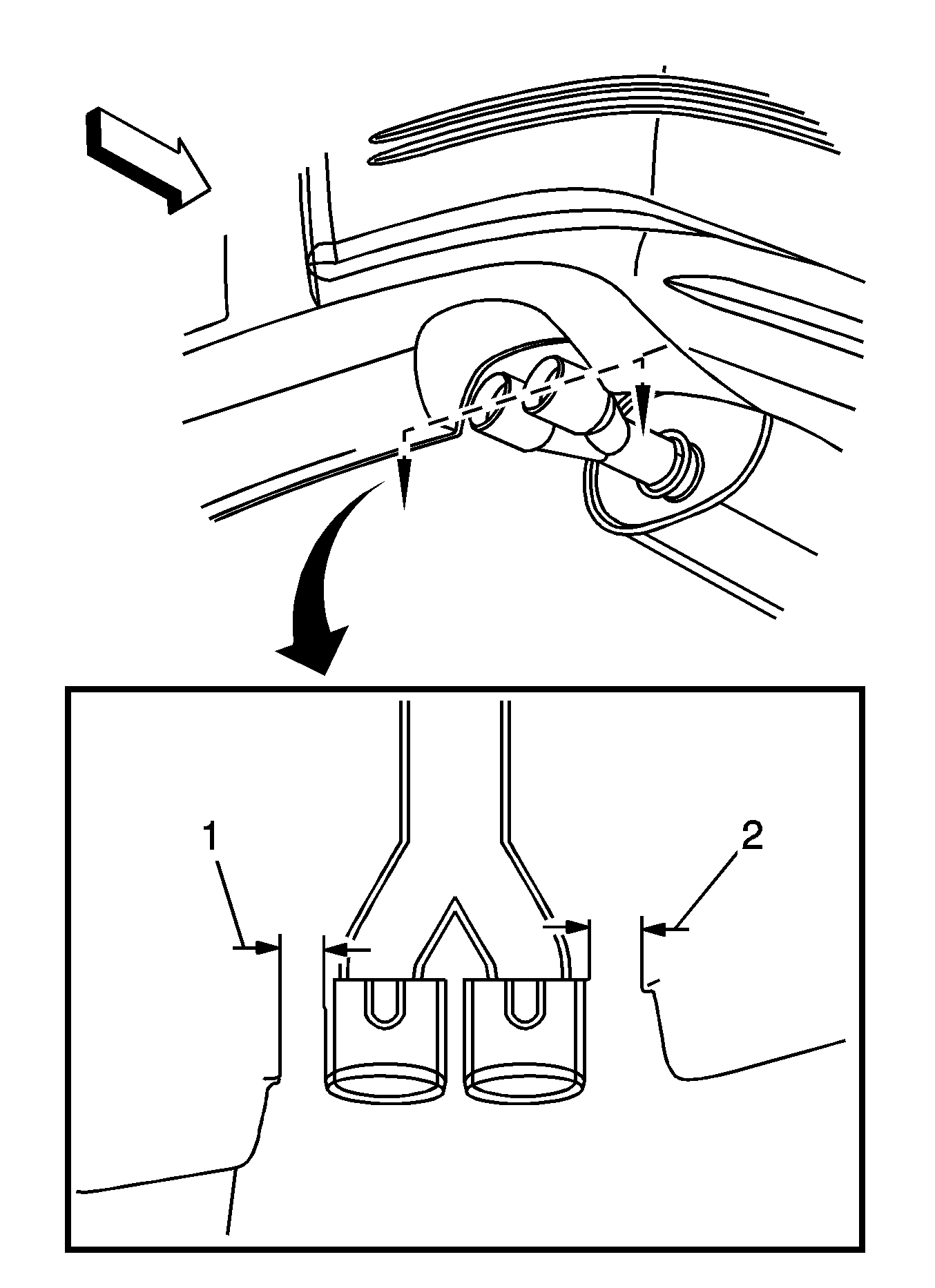 1
2