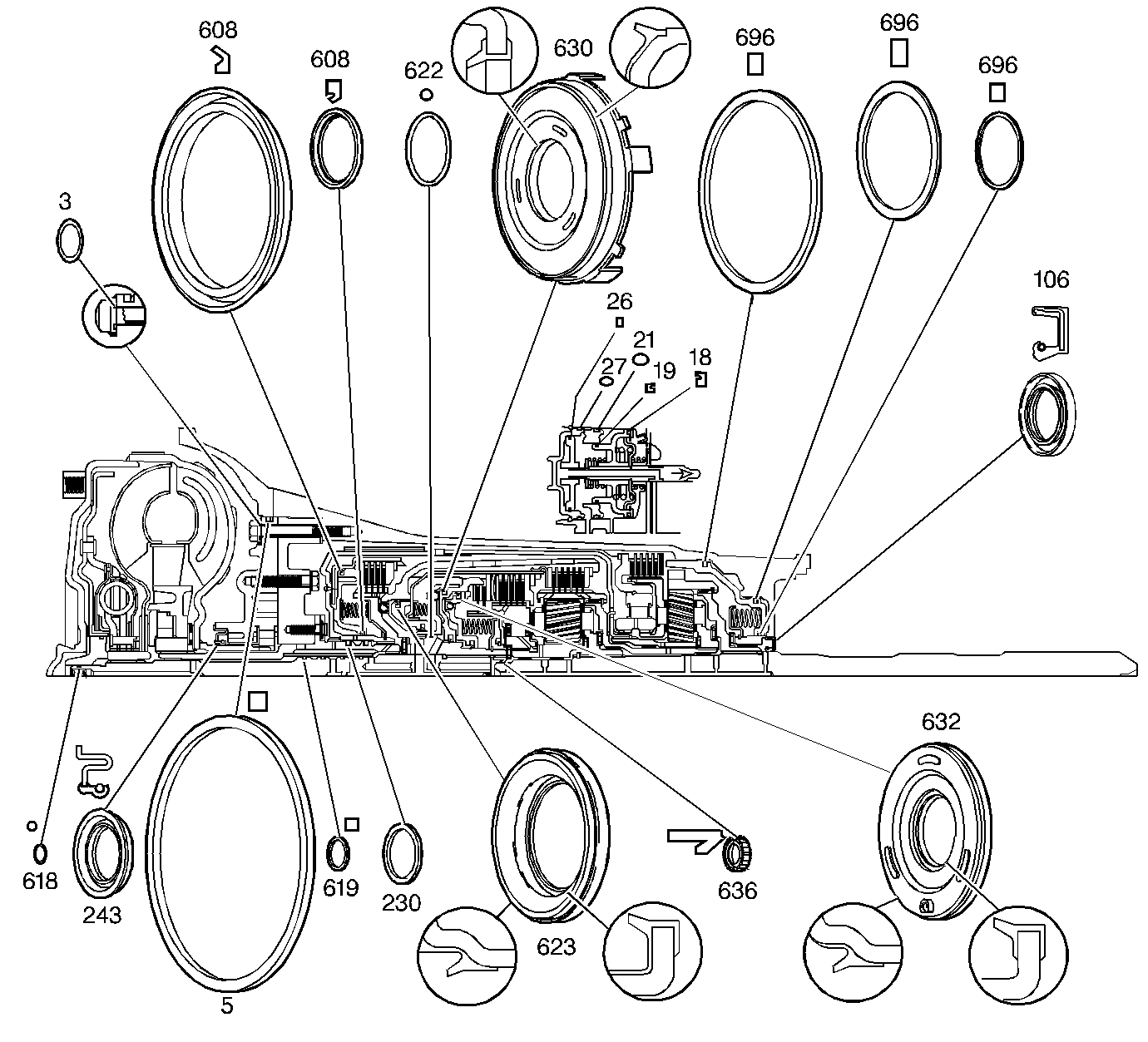 608
608
622
630
696
696
696
3
106
26
21
27
19
18
632
618
243
5
619
230
623
636