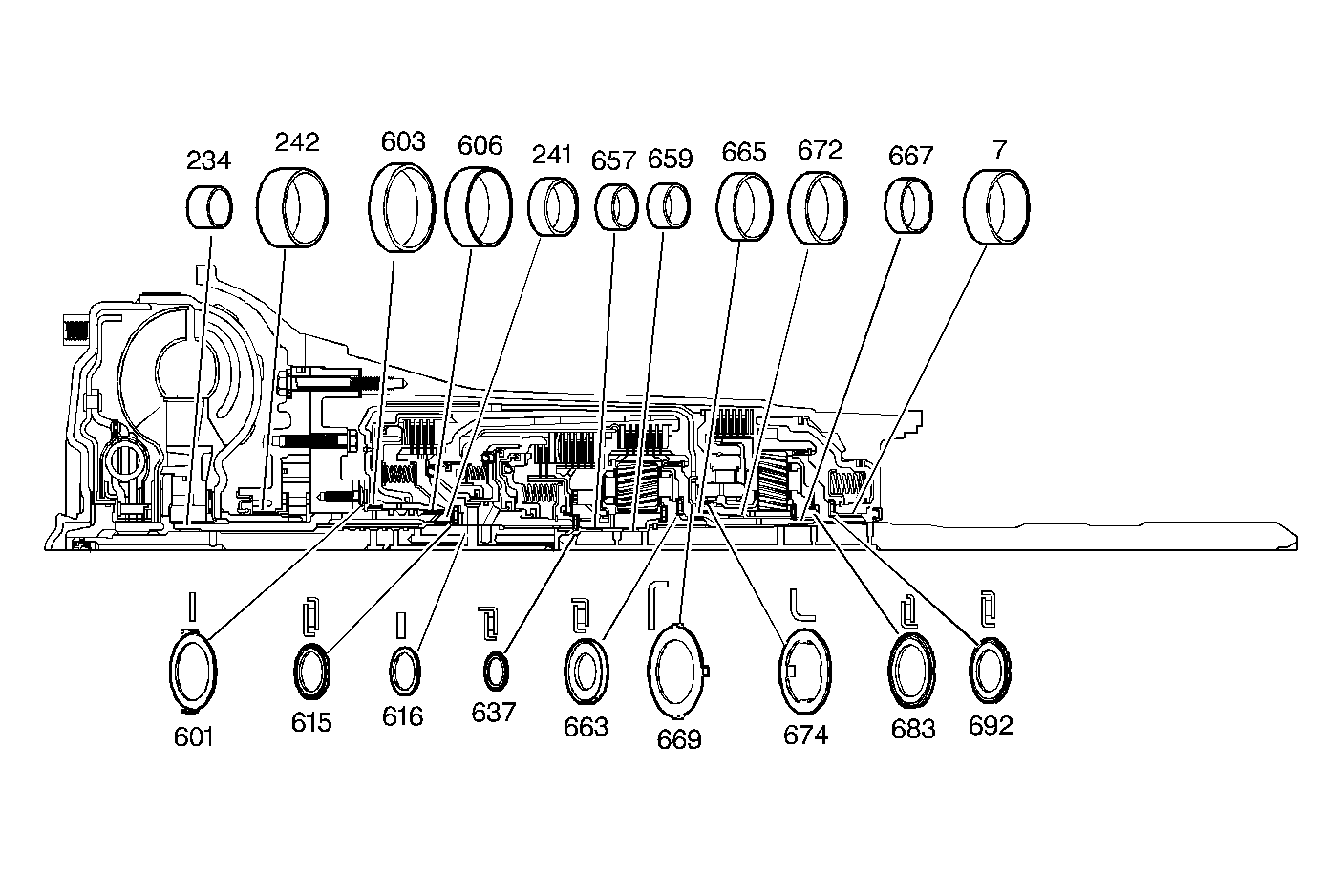 234
242
603
606
241
657
659
665
672
667
7

601
615
616
637
663
669
674
683
692