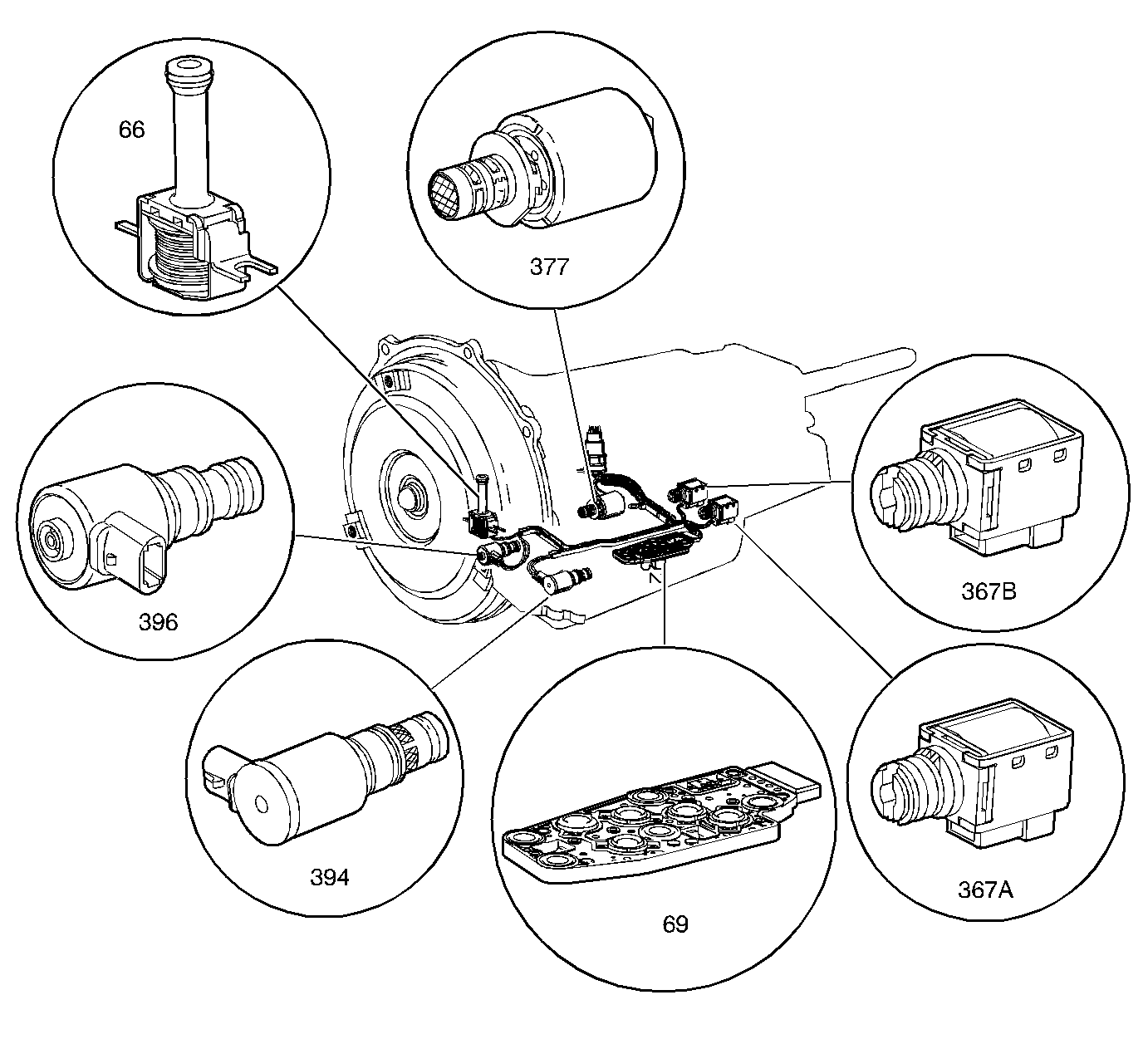 66

377

396

367B

394

69

367A