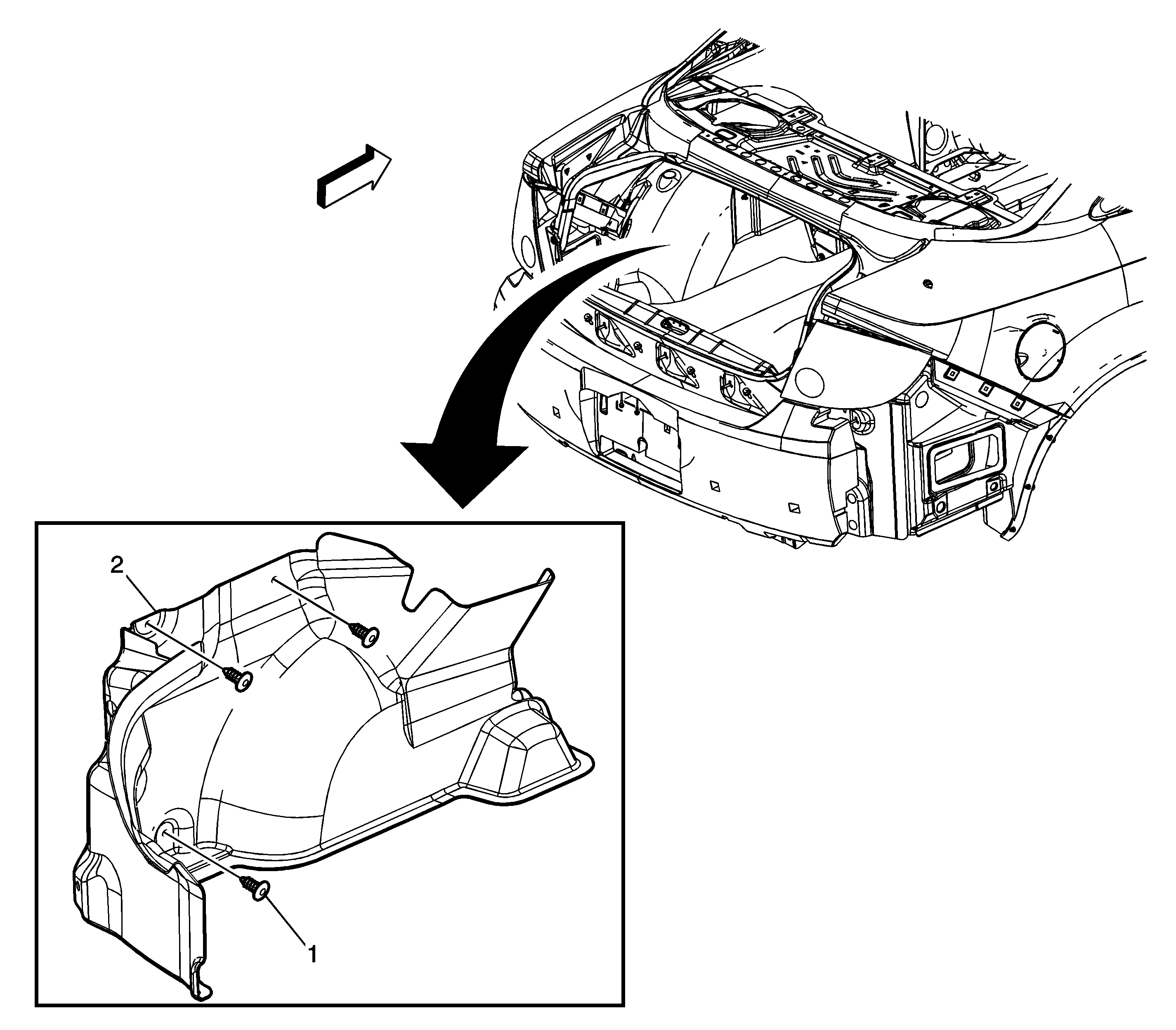 2
1