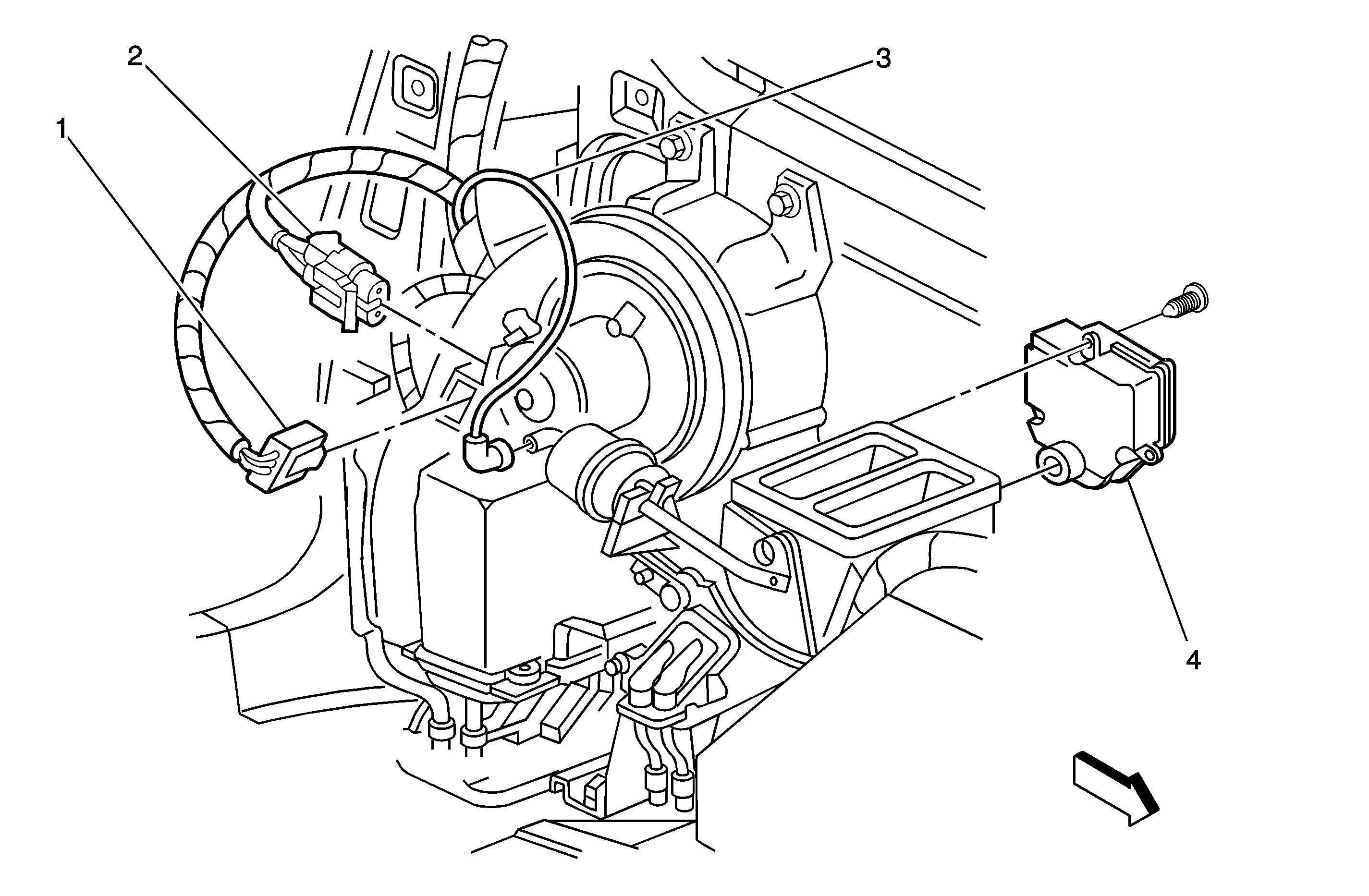 2
3
1
4