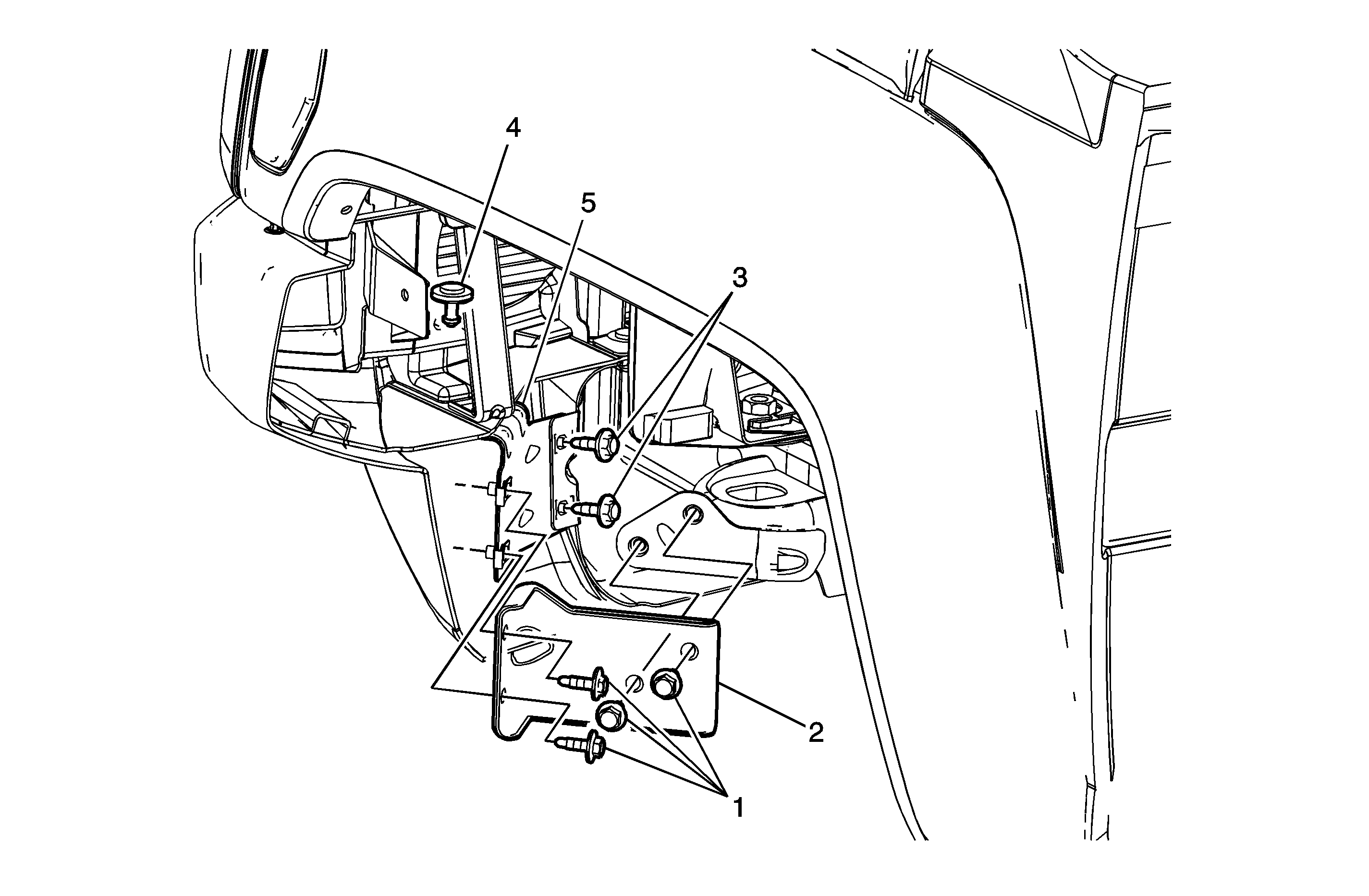 4
5
3
2
1