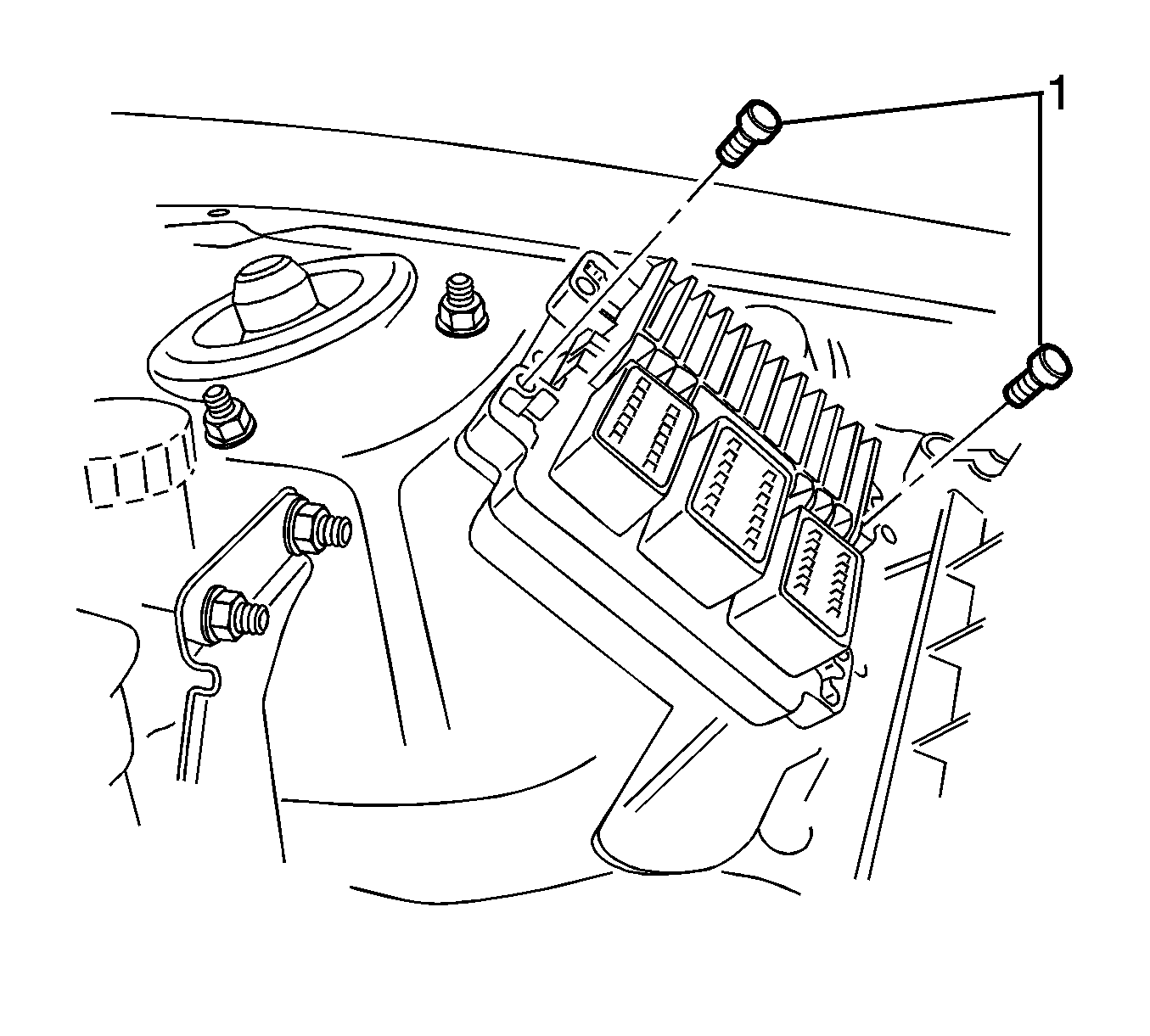 1