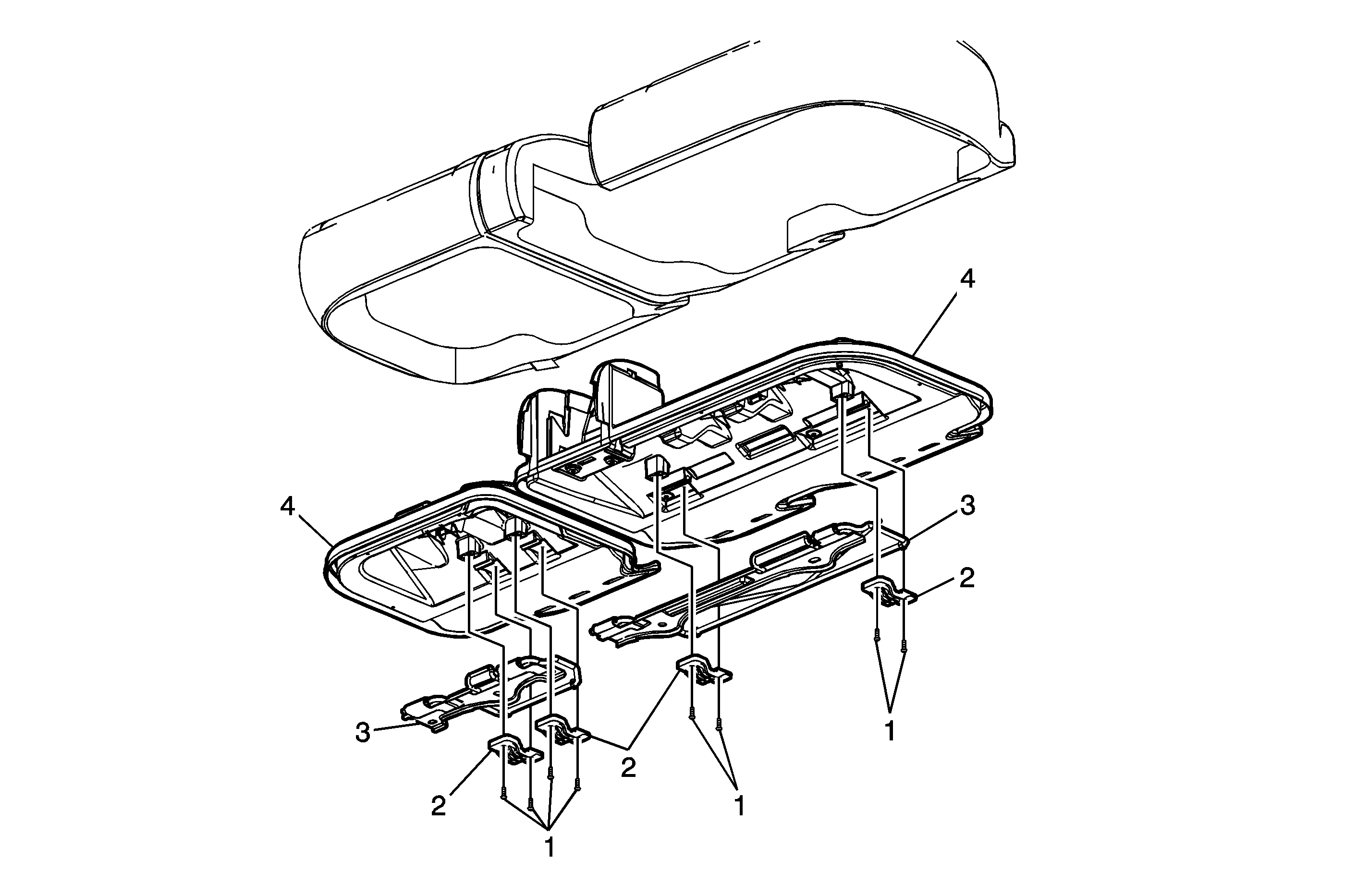 4
4
3
2
3
2
2
1
1
1