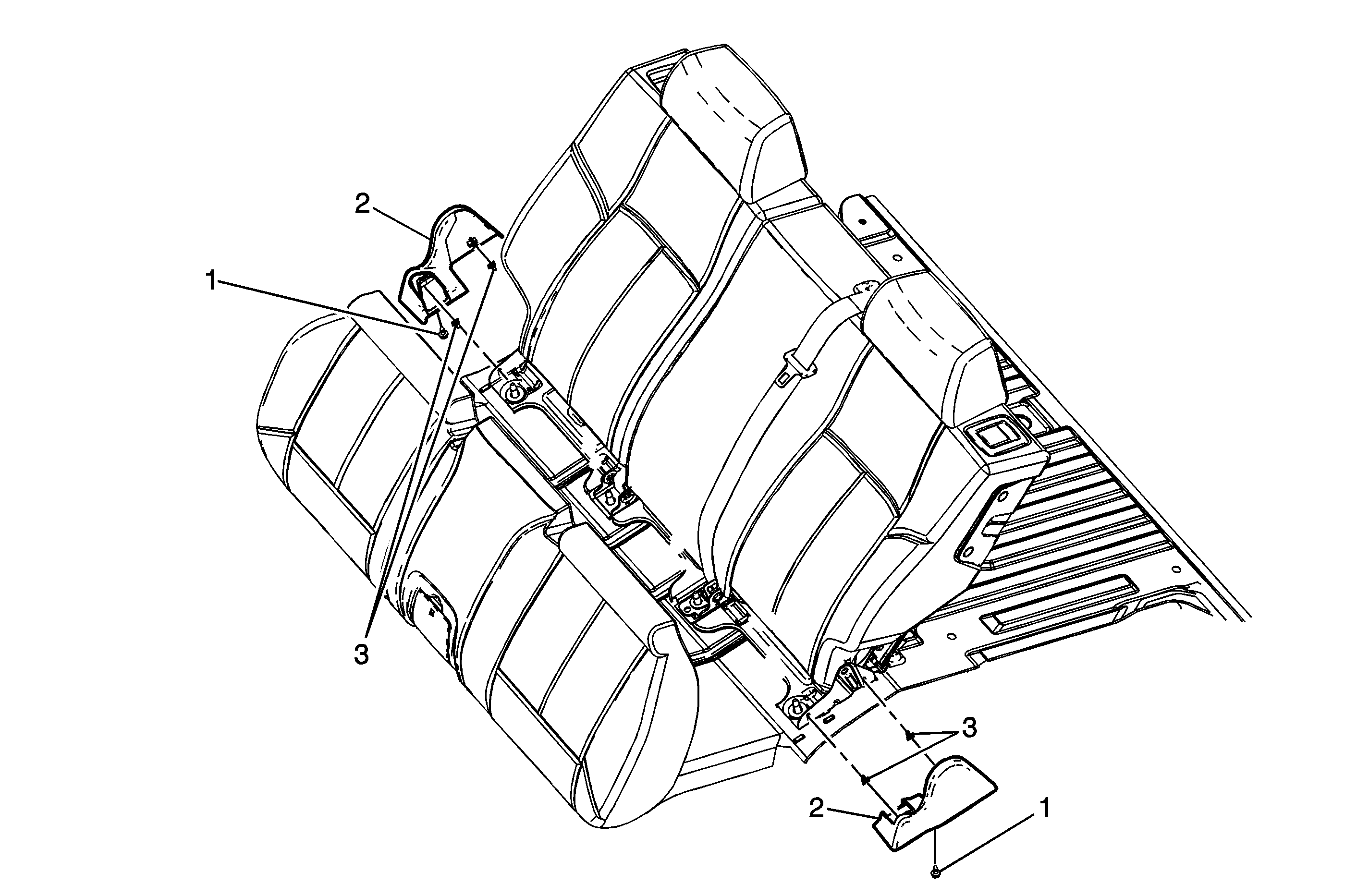 2
1
3
3
2
1