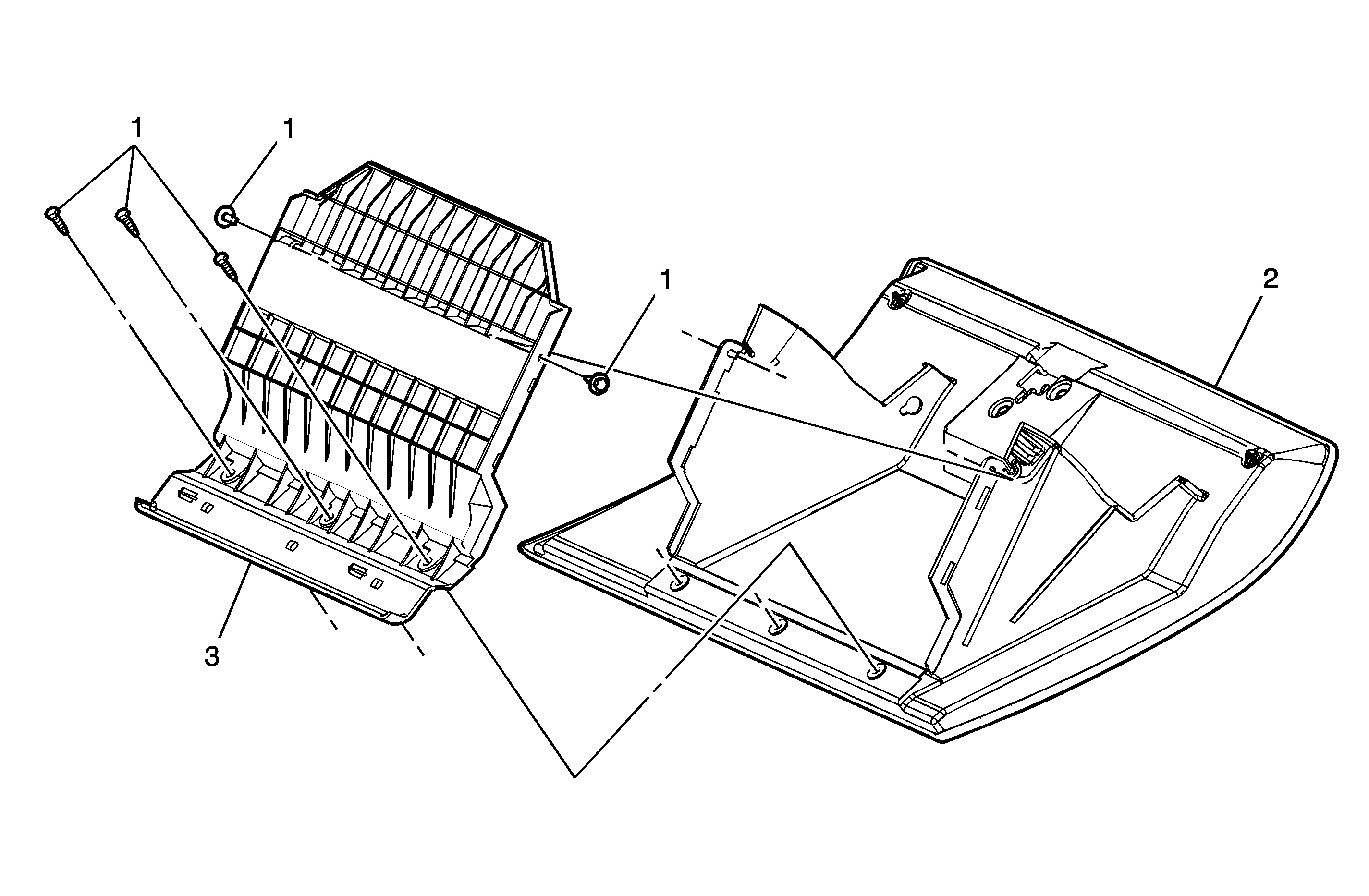 1
1
1
2
3