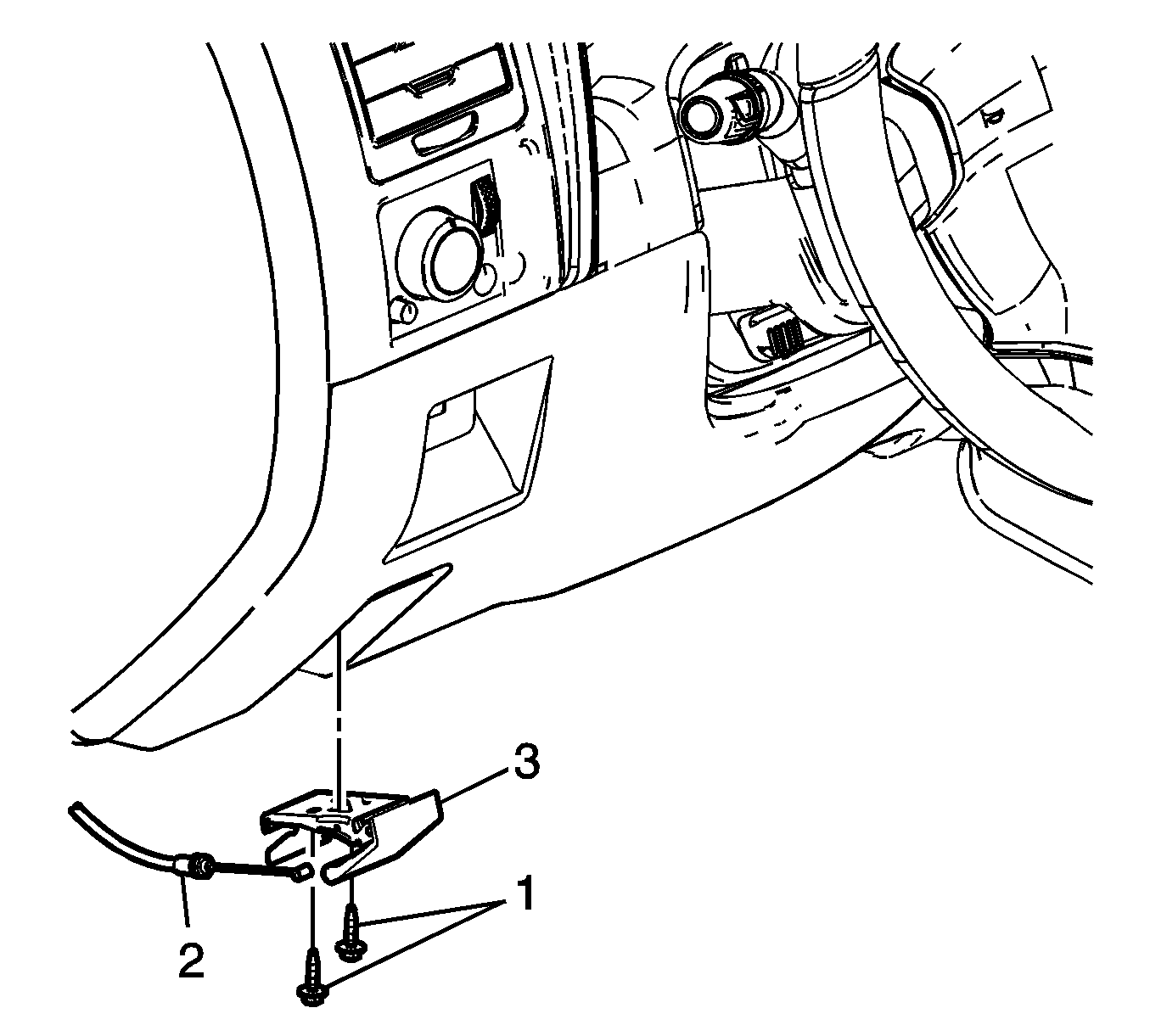 3
1
2