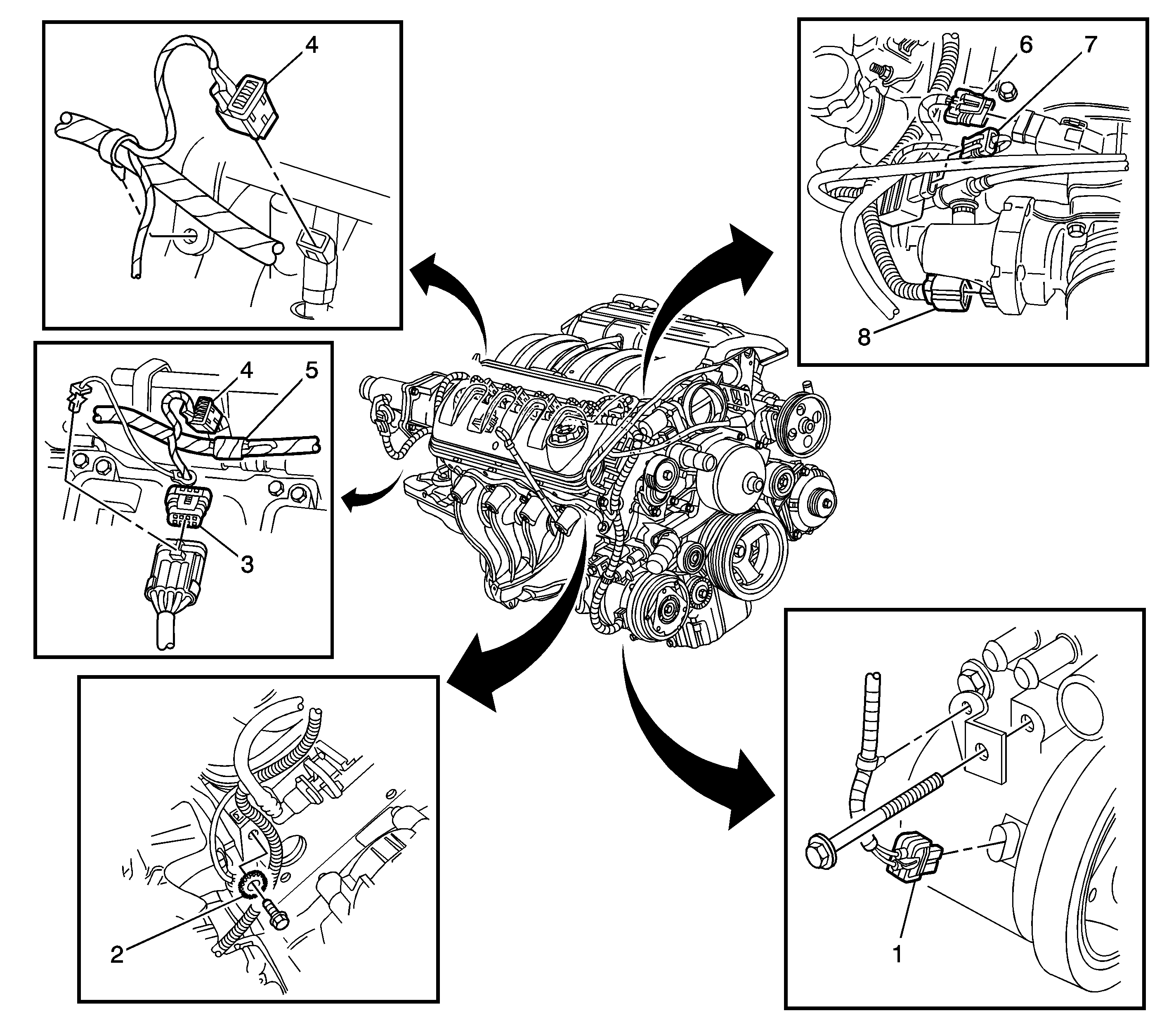 4

6
7
8

4
5
3

2

1