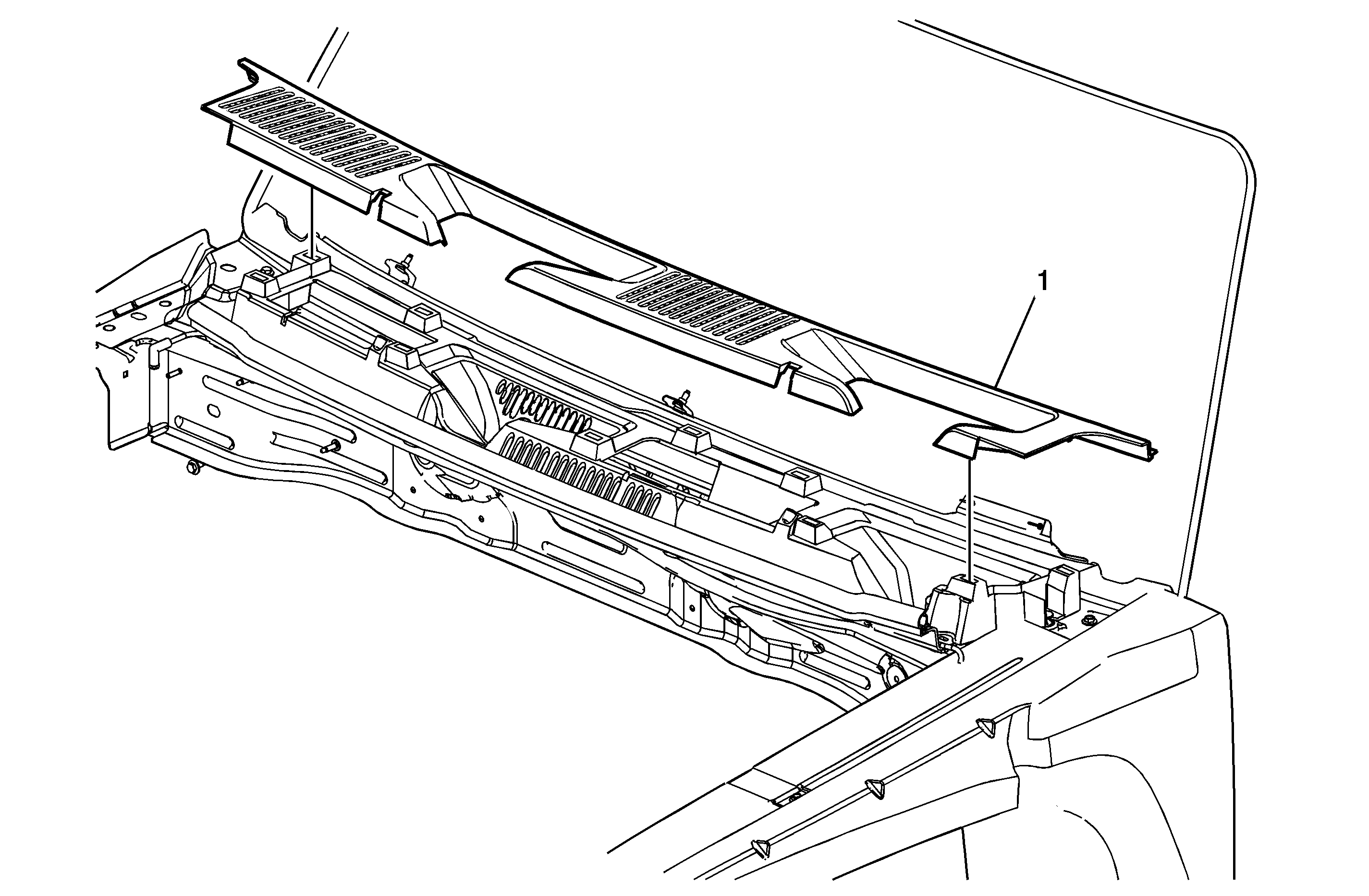 1