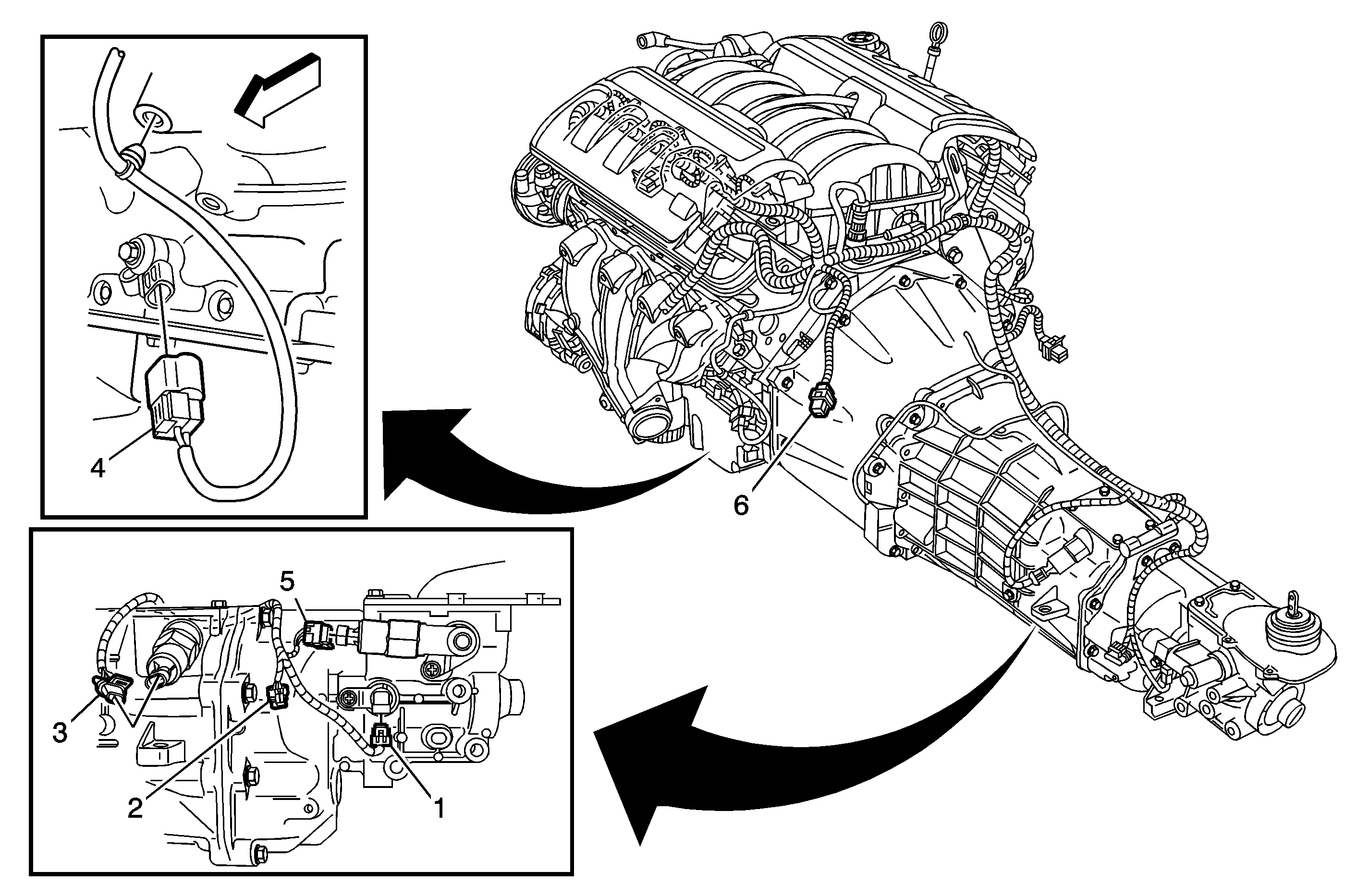 4

6

5

3

2

1