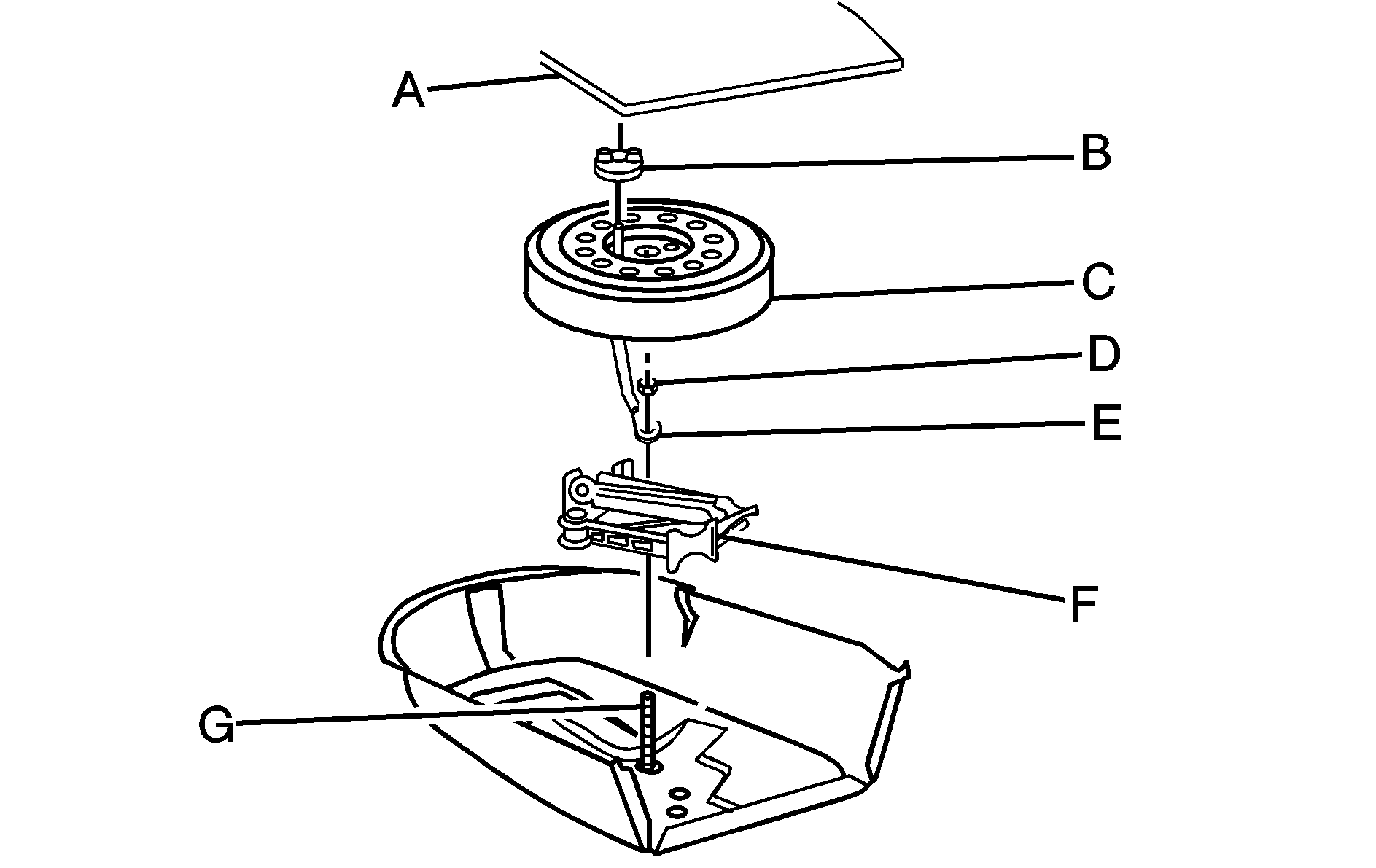 A
B
C
D
E
F
G