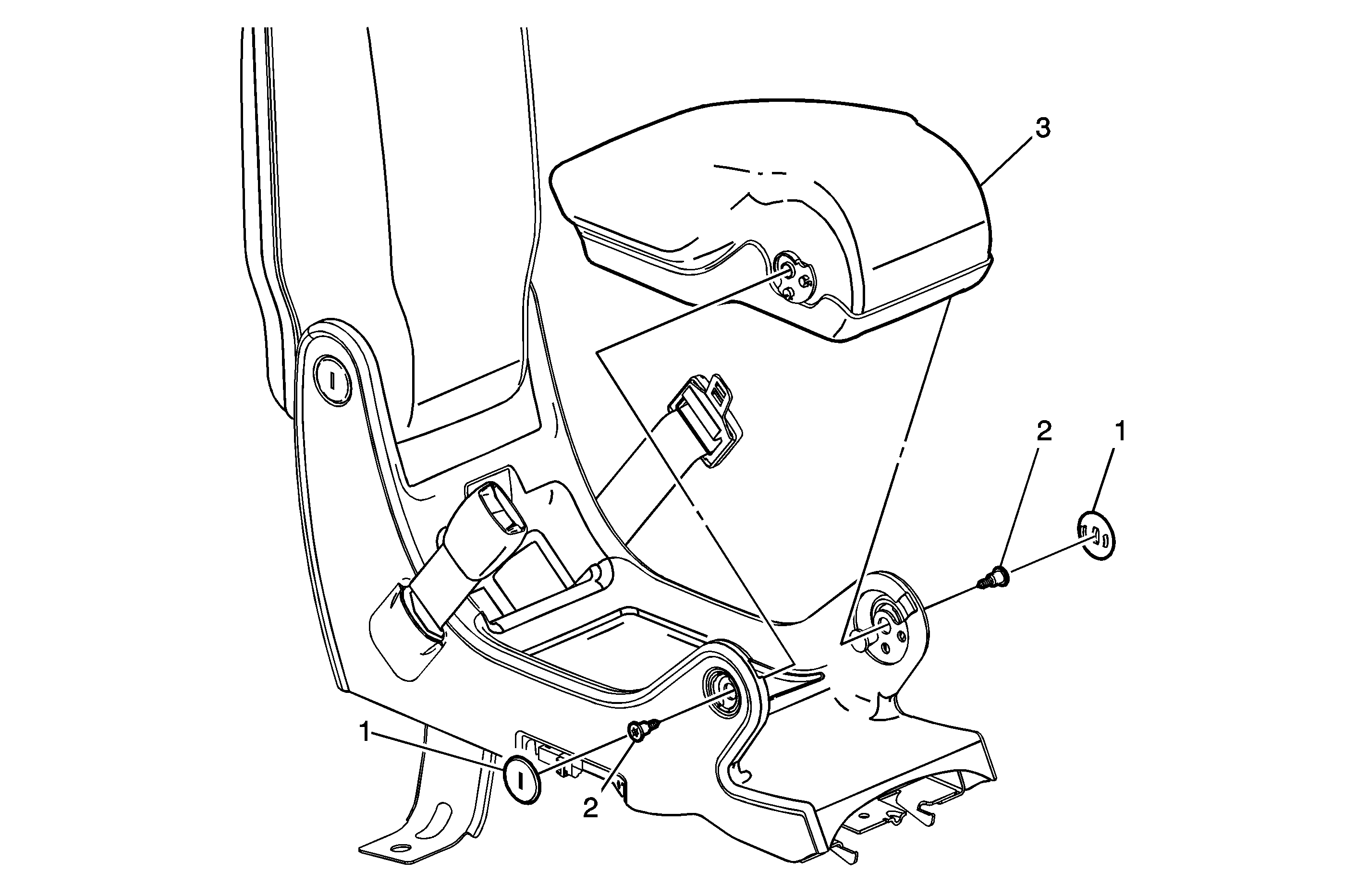 3
2
1
1
2