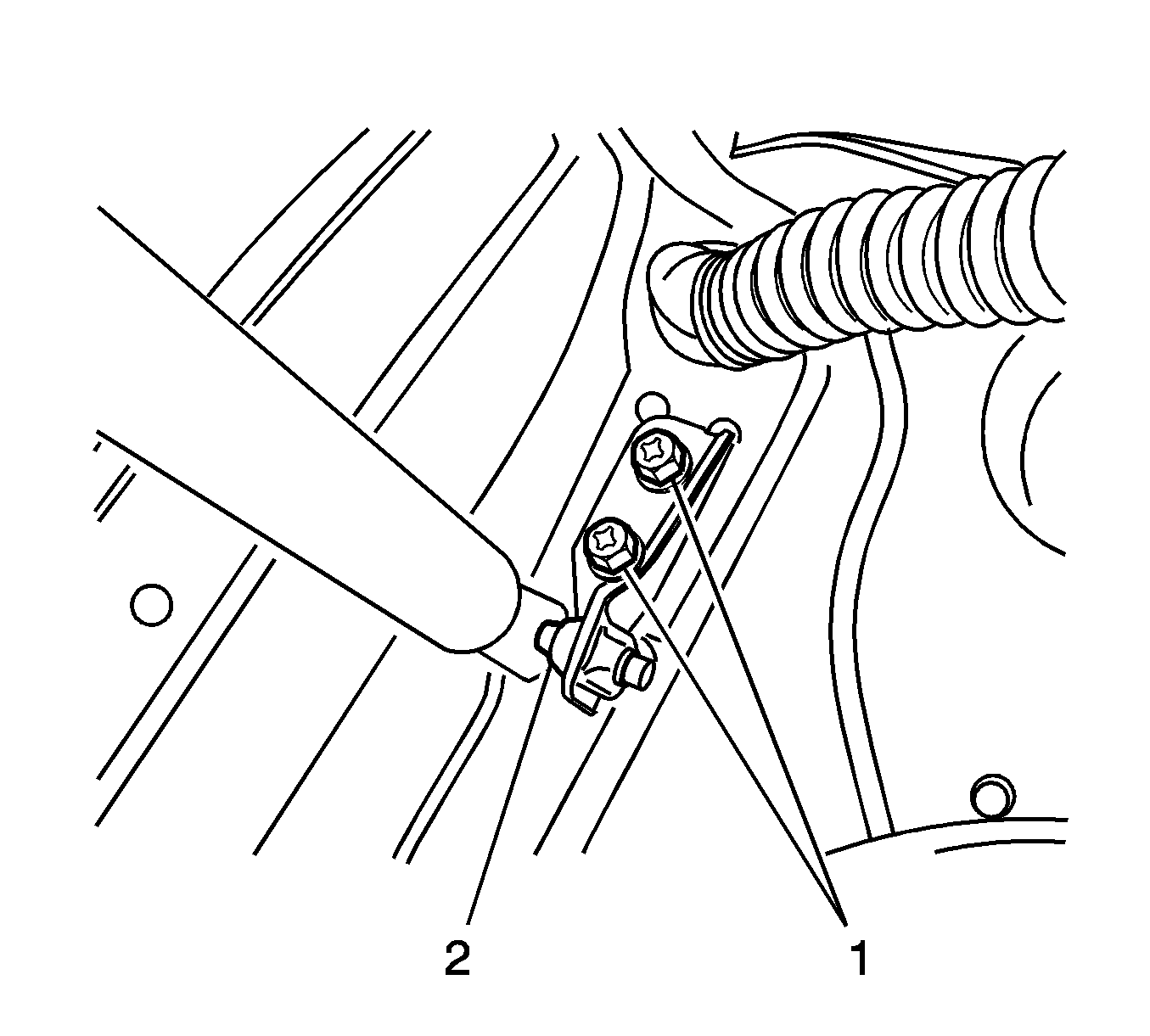 2
1