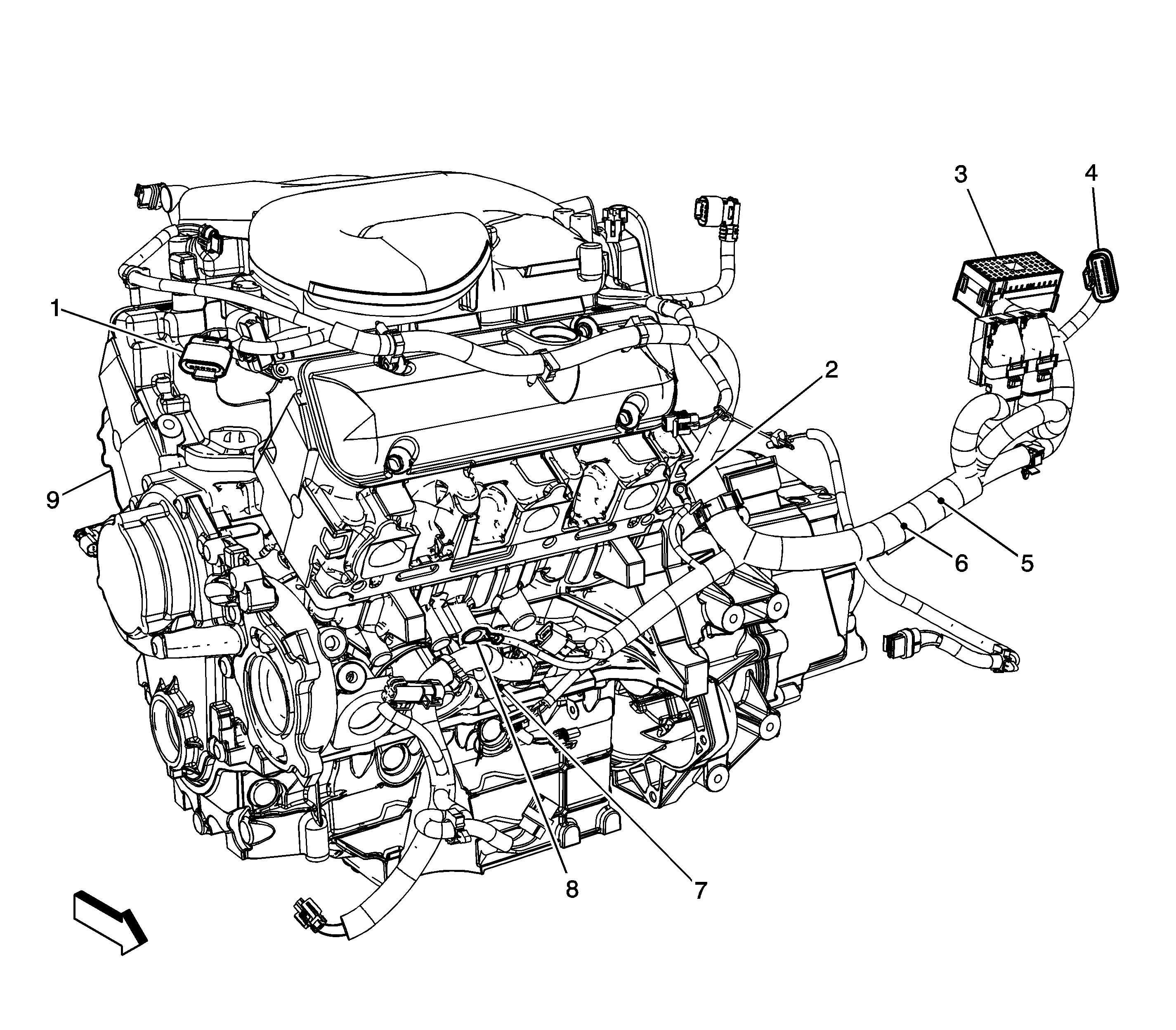 3
4
1
2
9
6
5
8
7