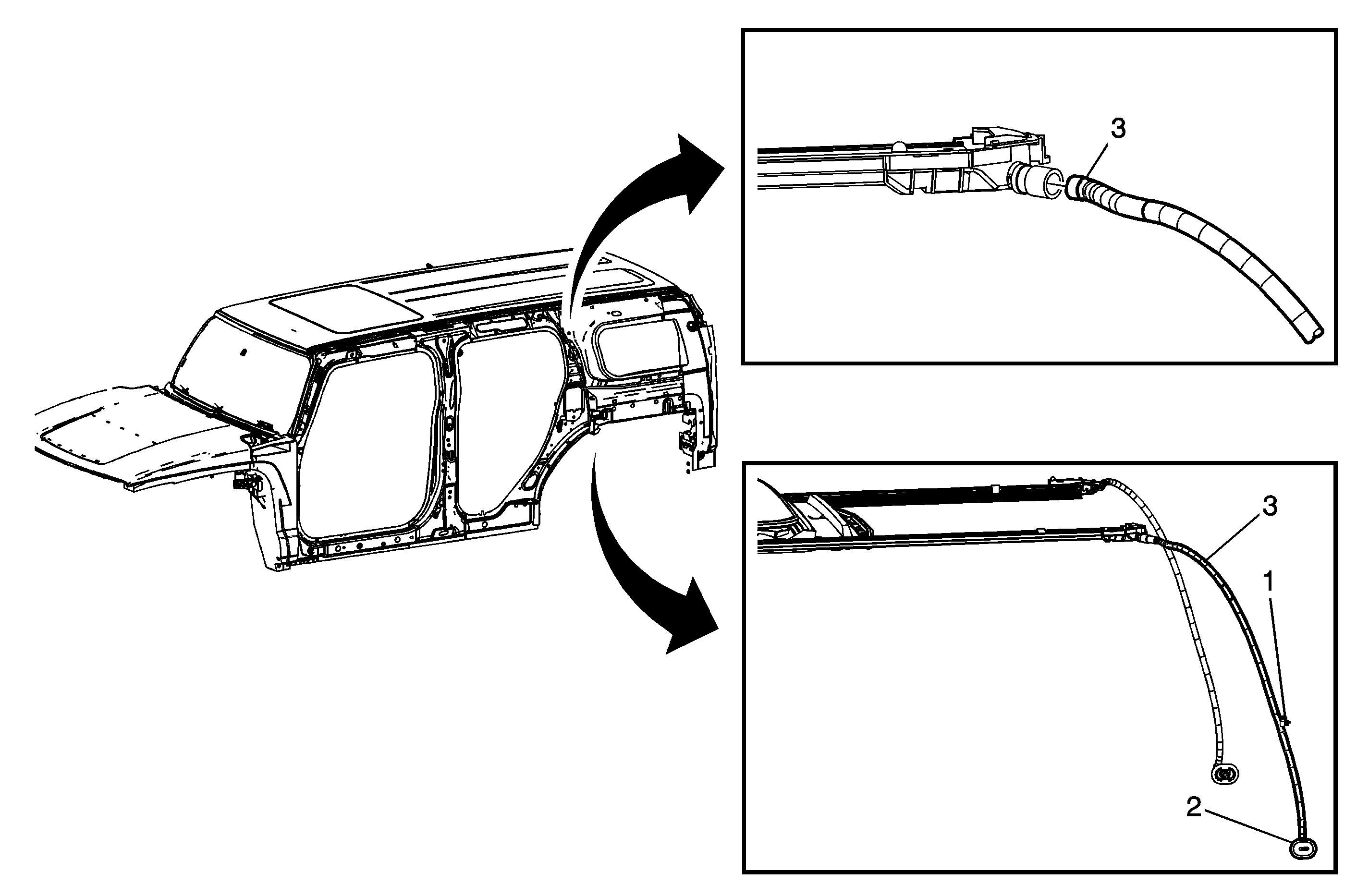 3

3
1
2