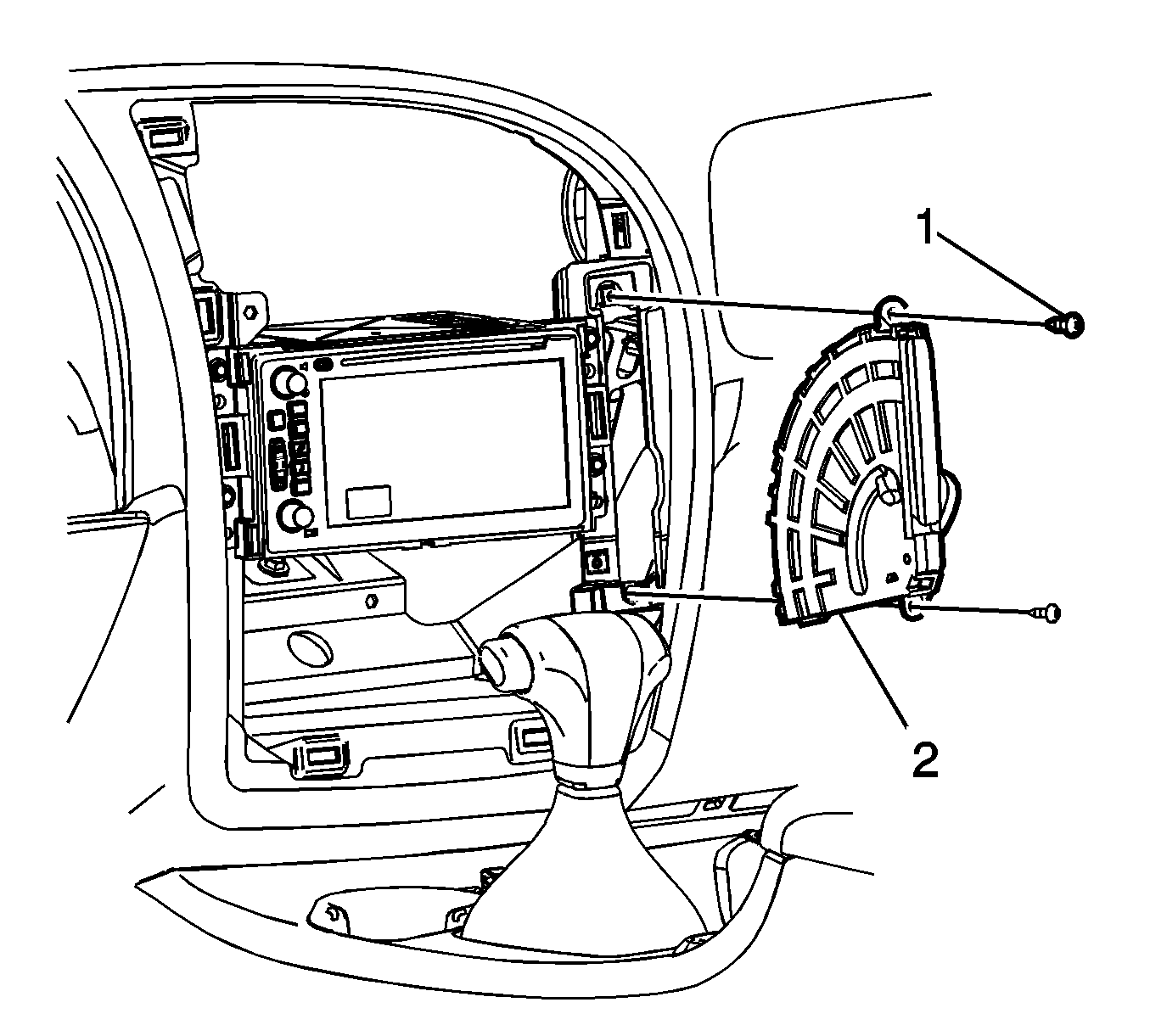 1

2