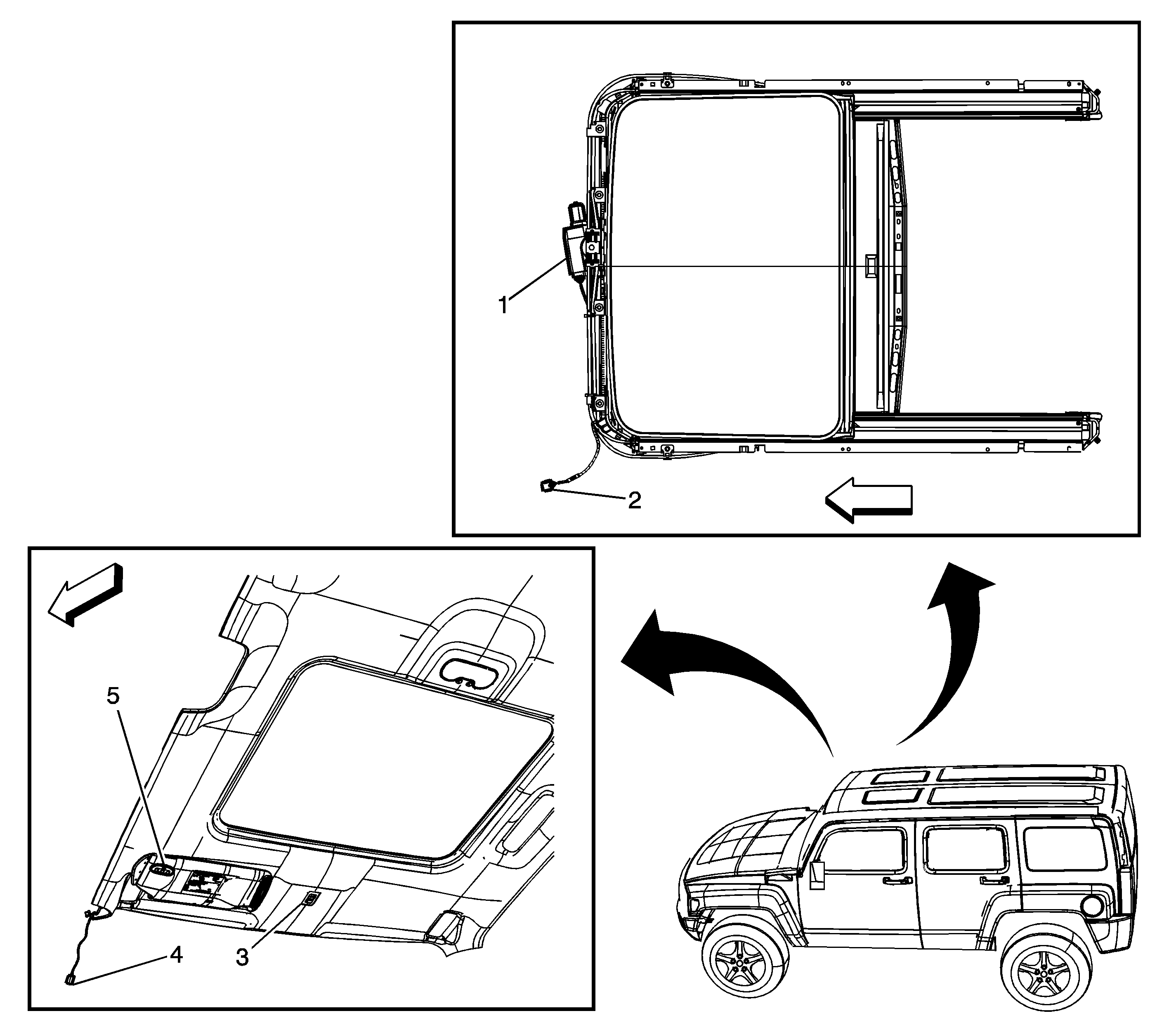 1
2
5
4
3