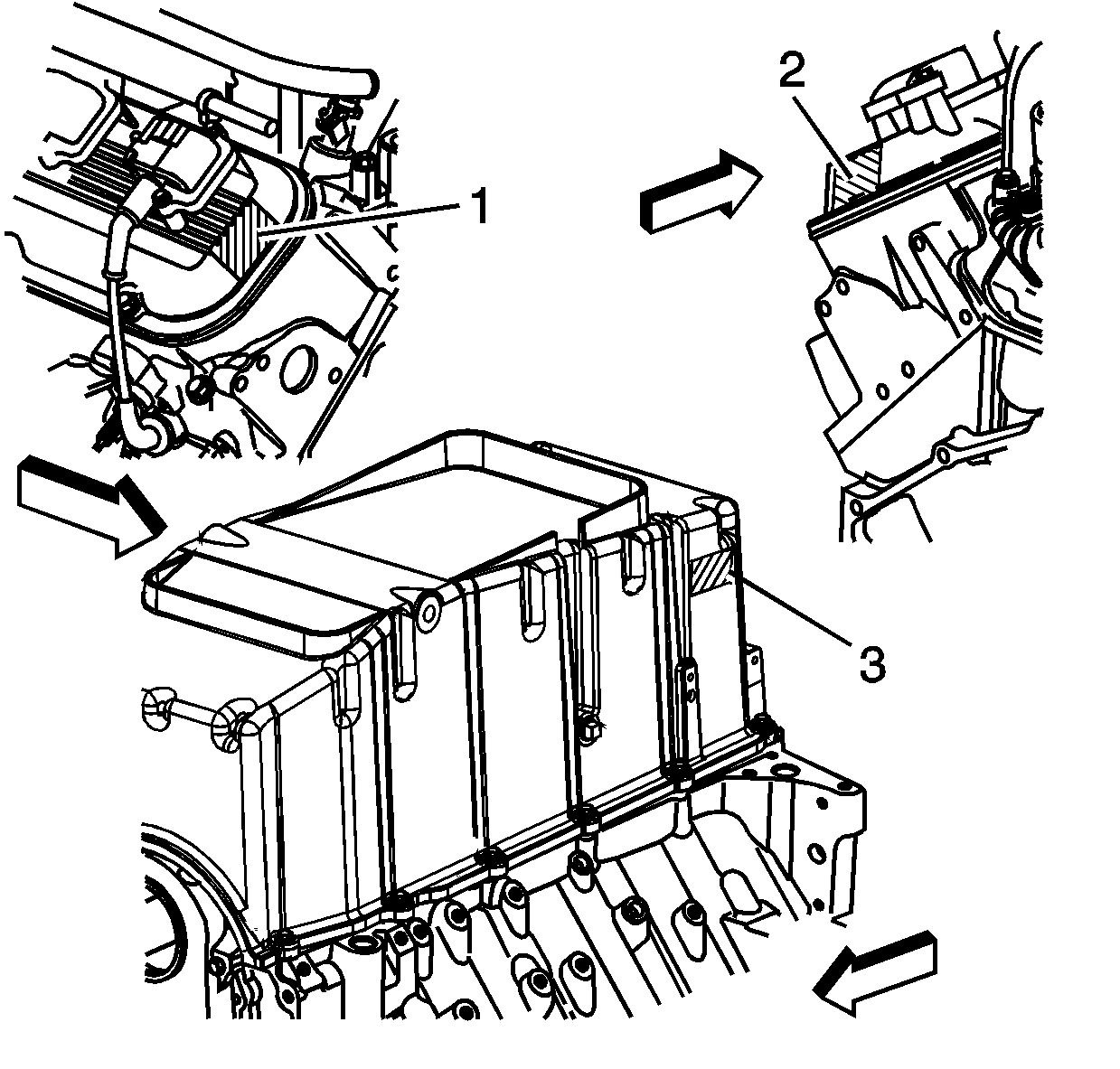 1
2
3