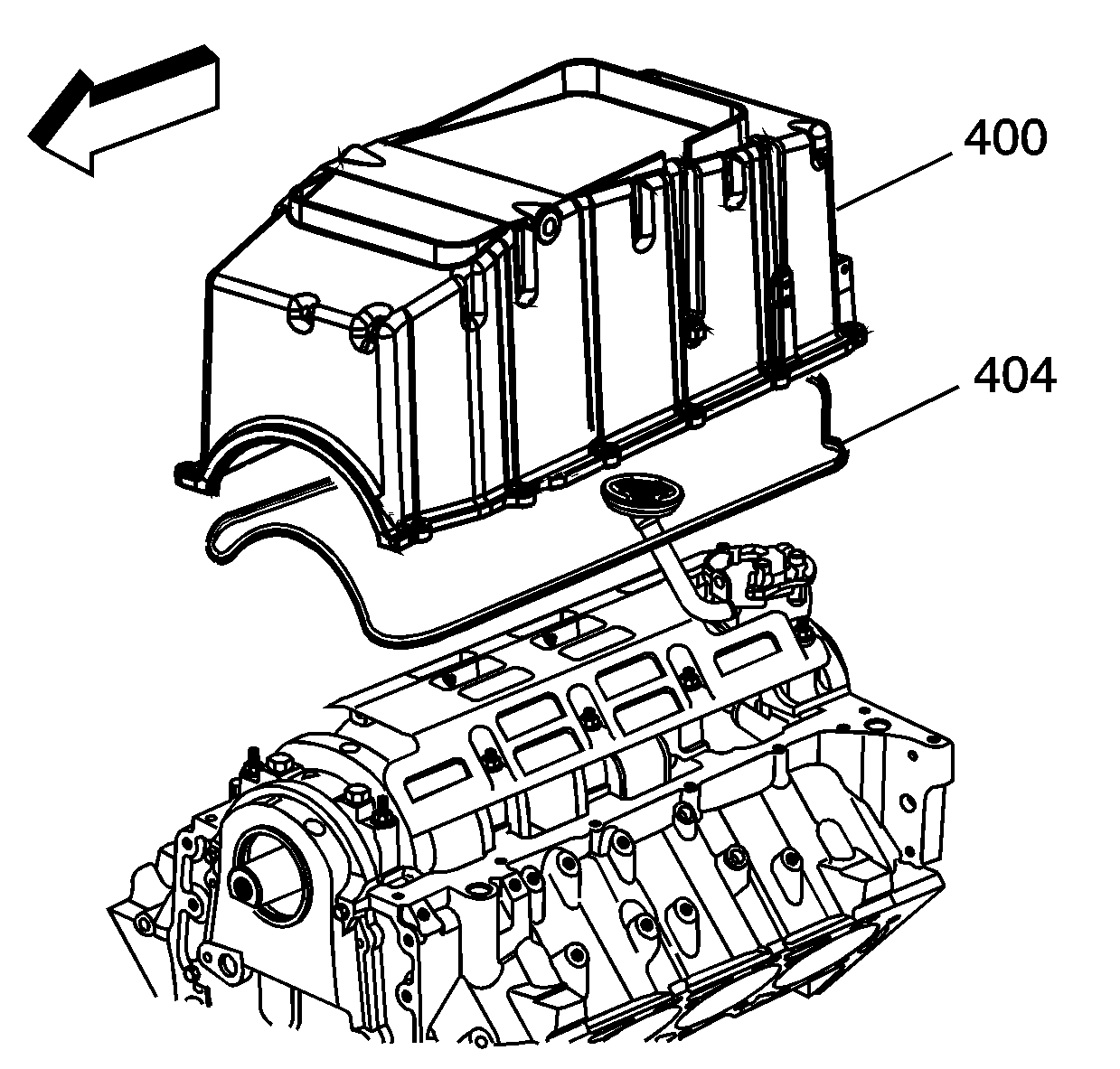 400

404