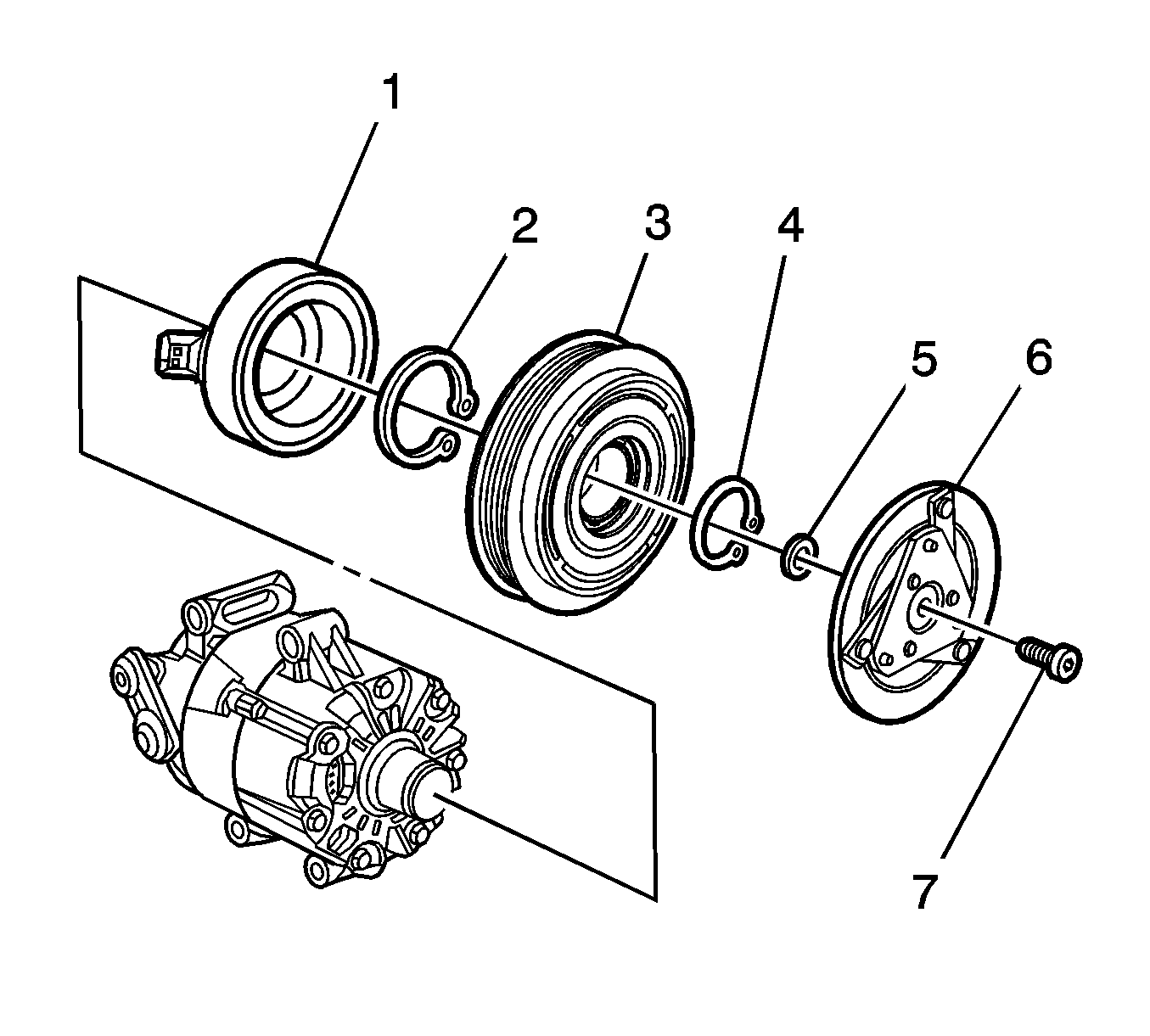 1
2
3
4
5
6
7