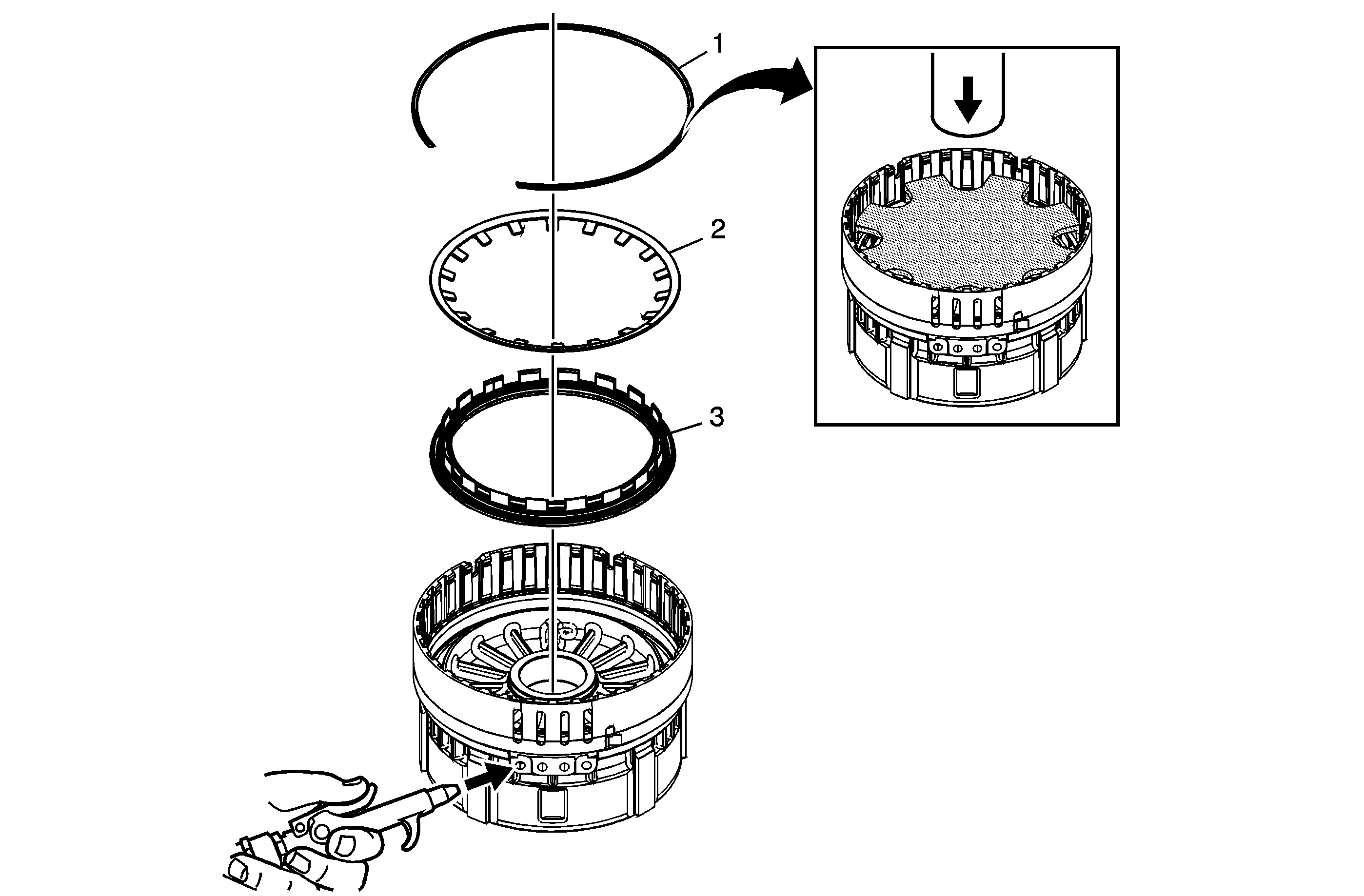 1
2
3