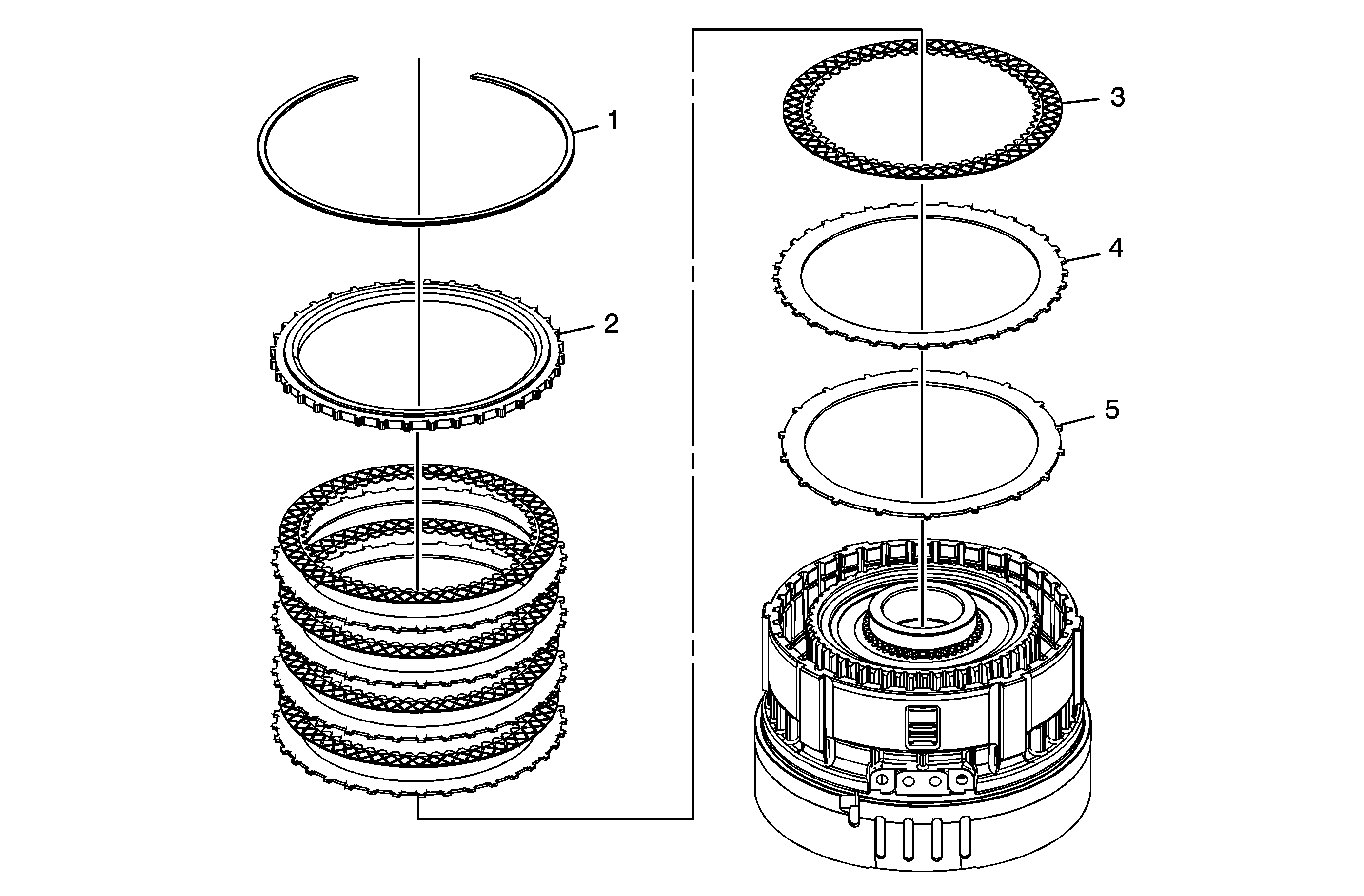 1
2
3
4
5