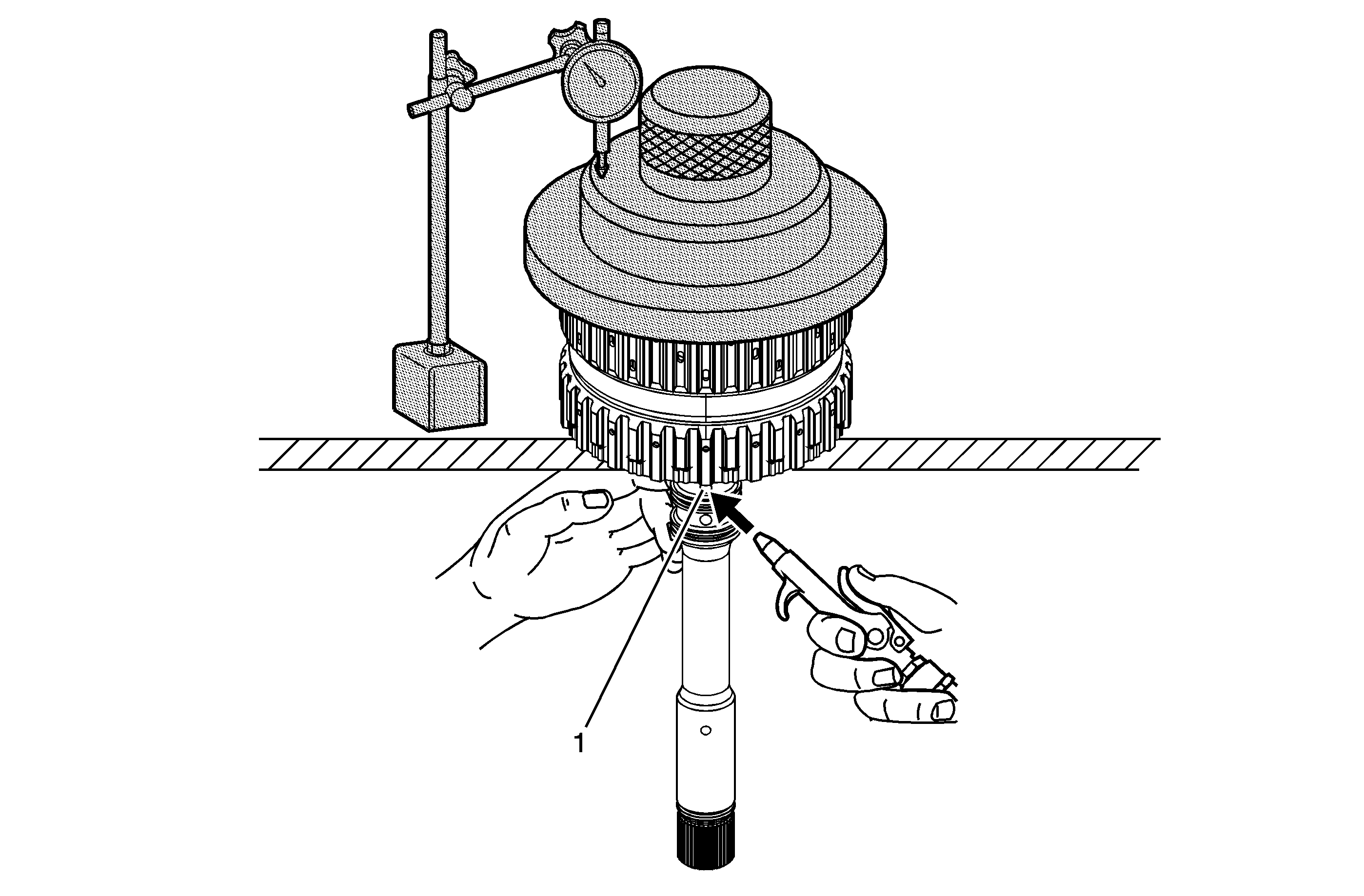 1